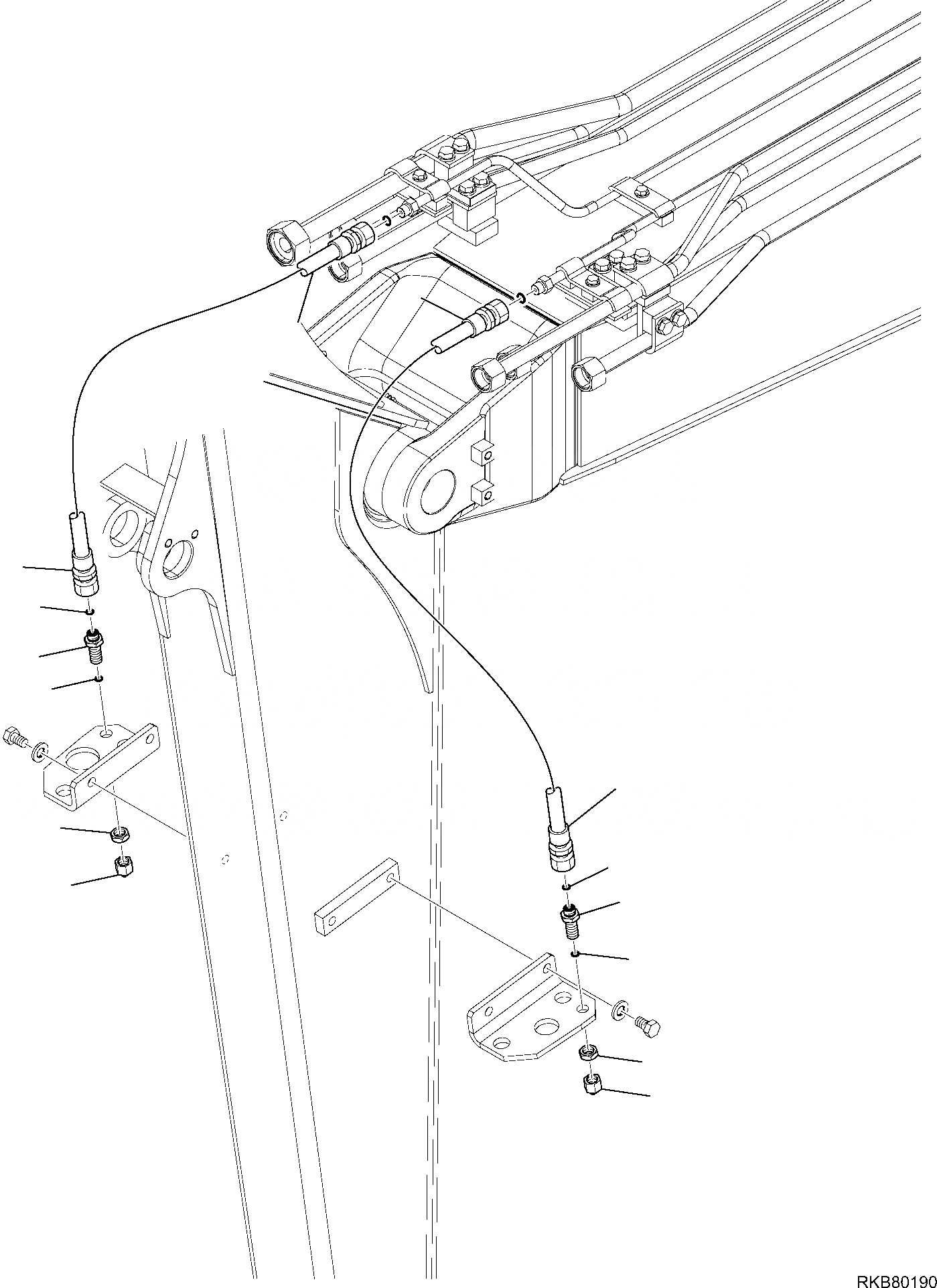 RKB80190