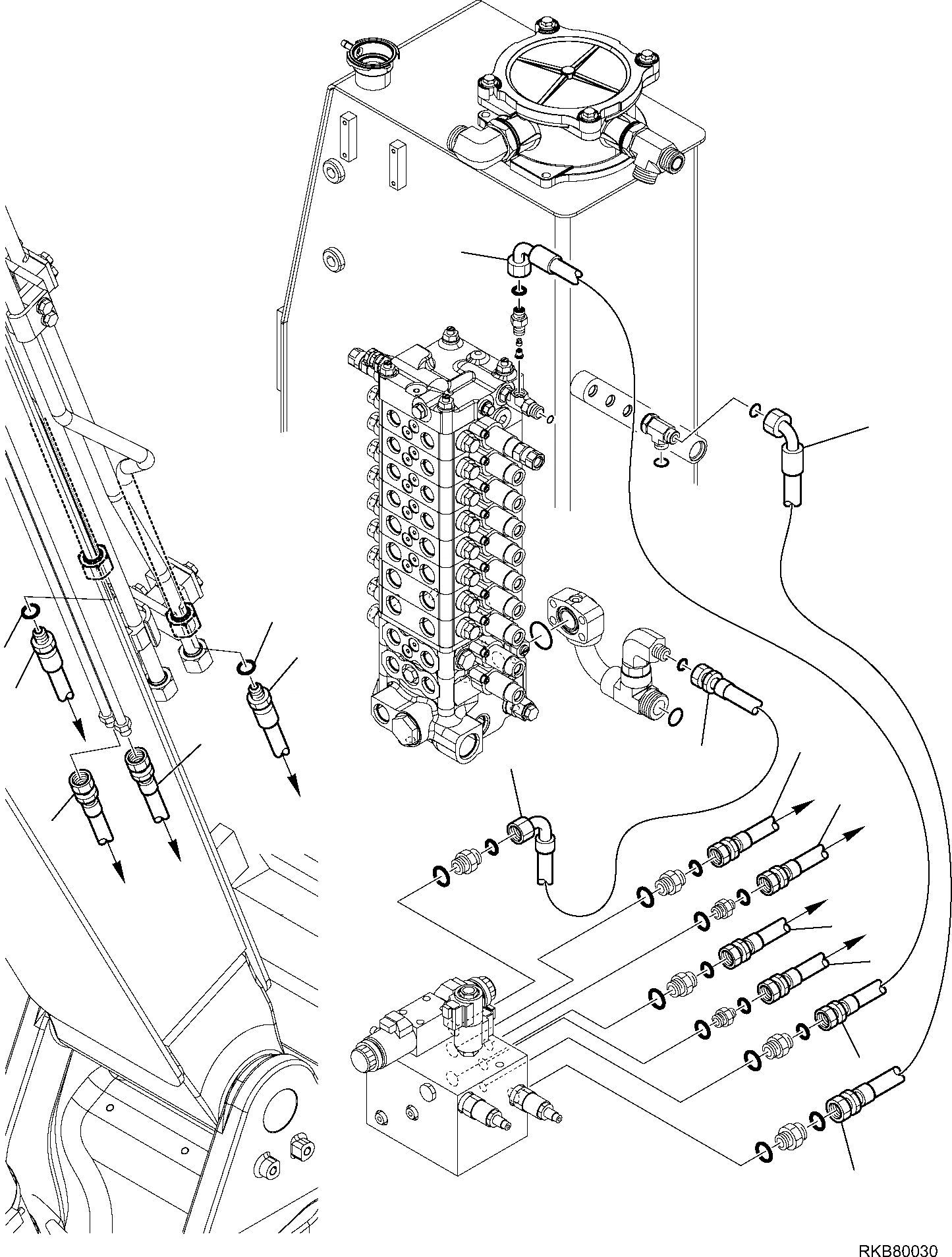 RKB80030