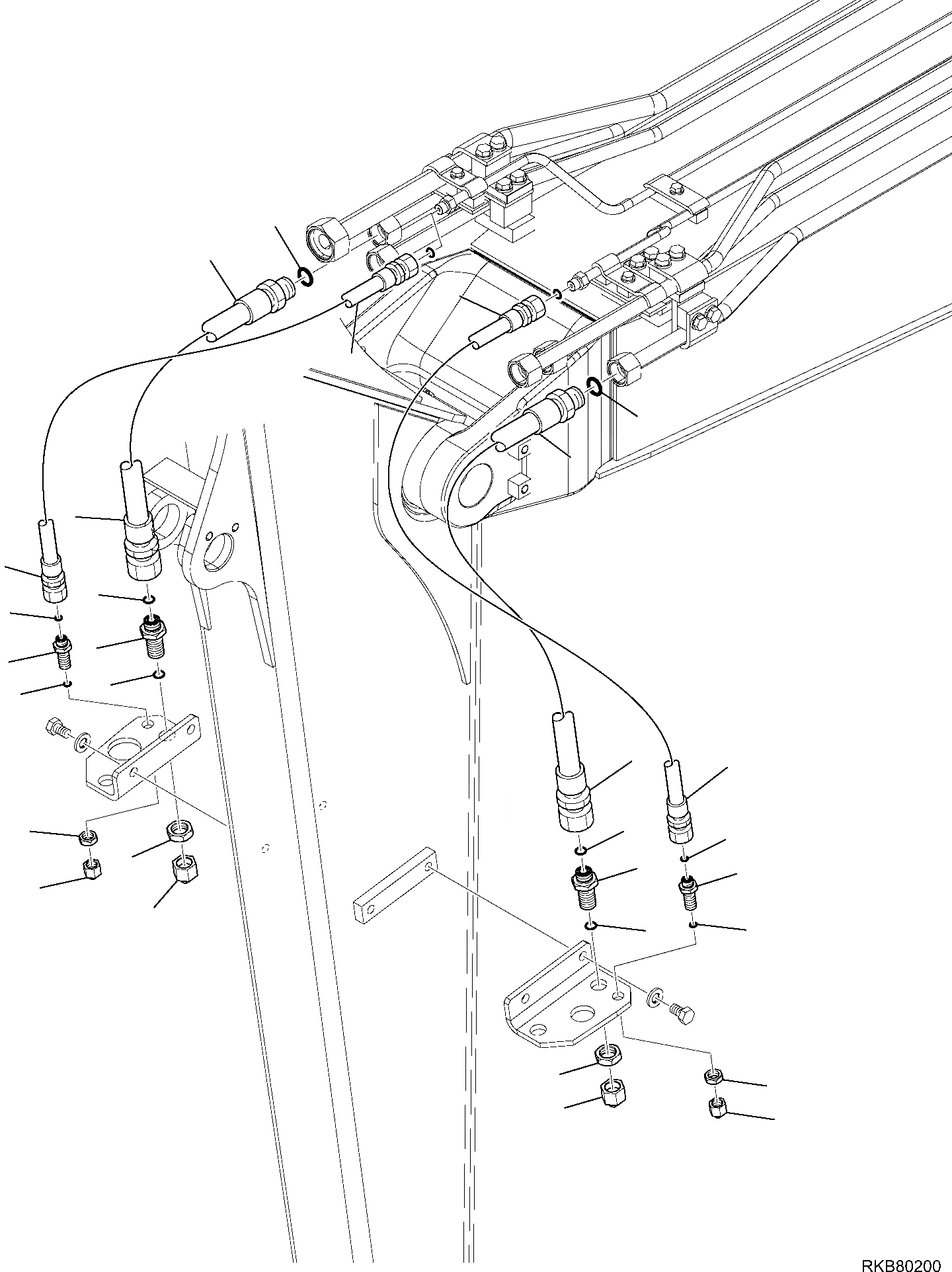 RKB80200