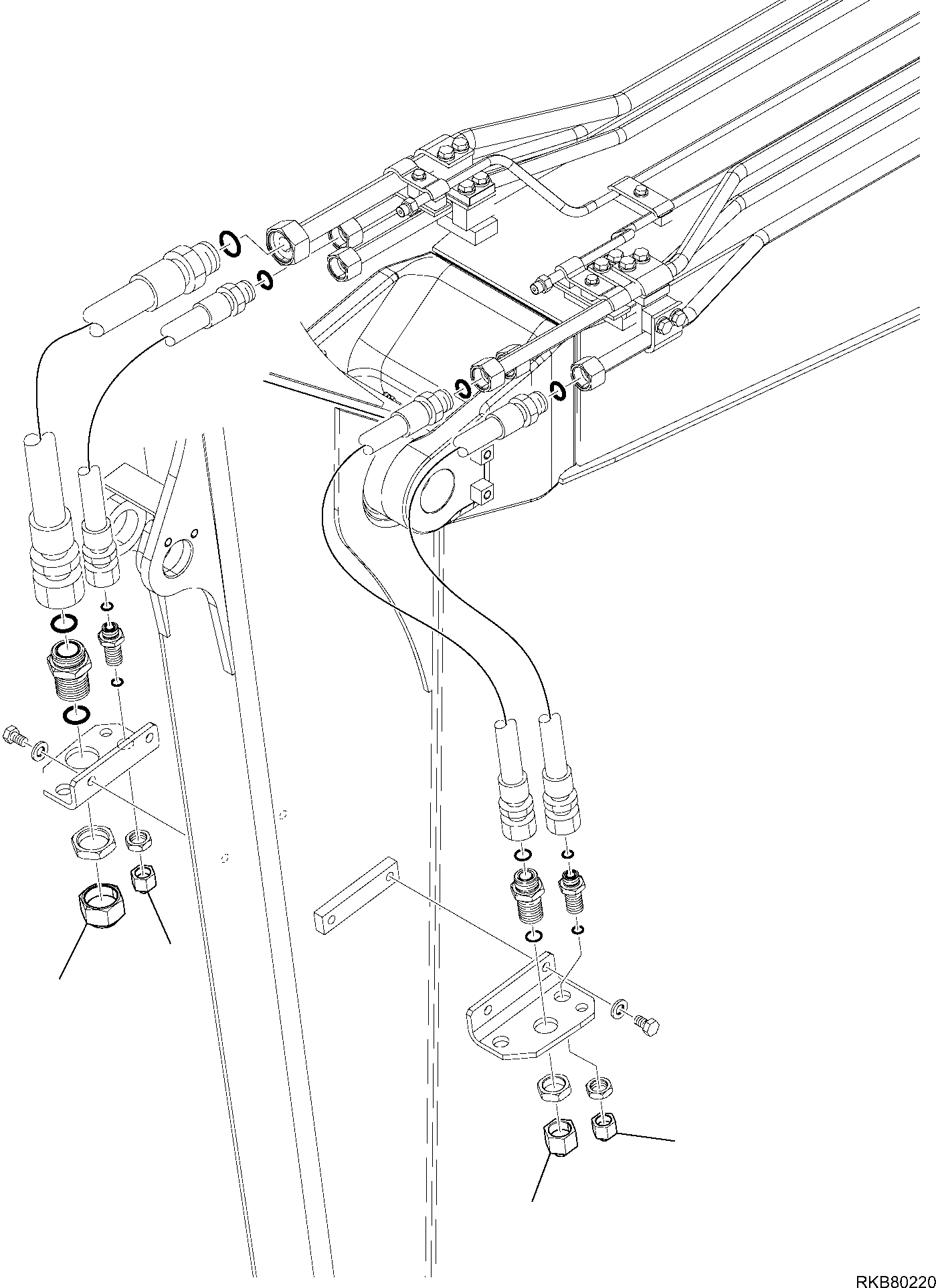 RKB80220