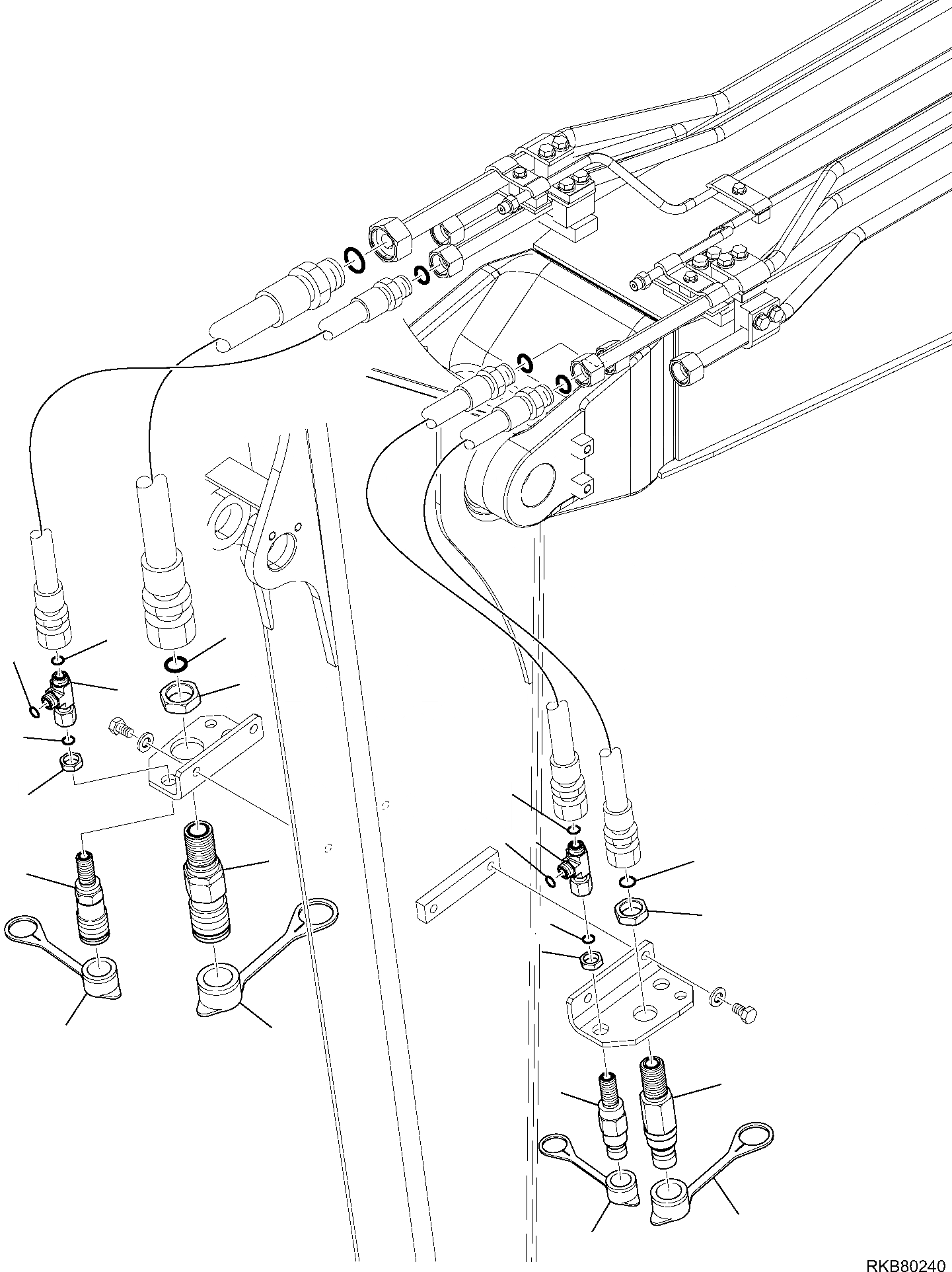 RKB80240