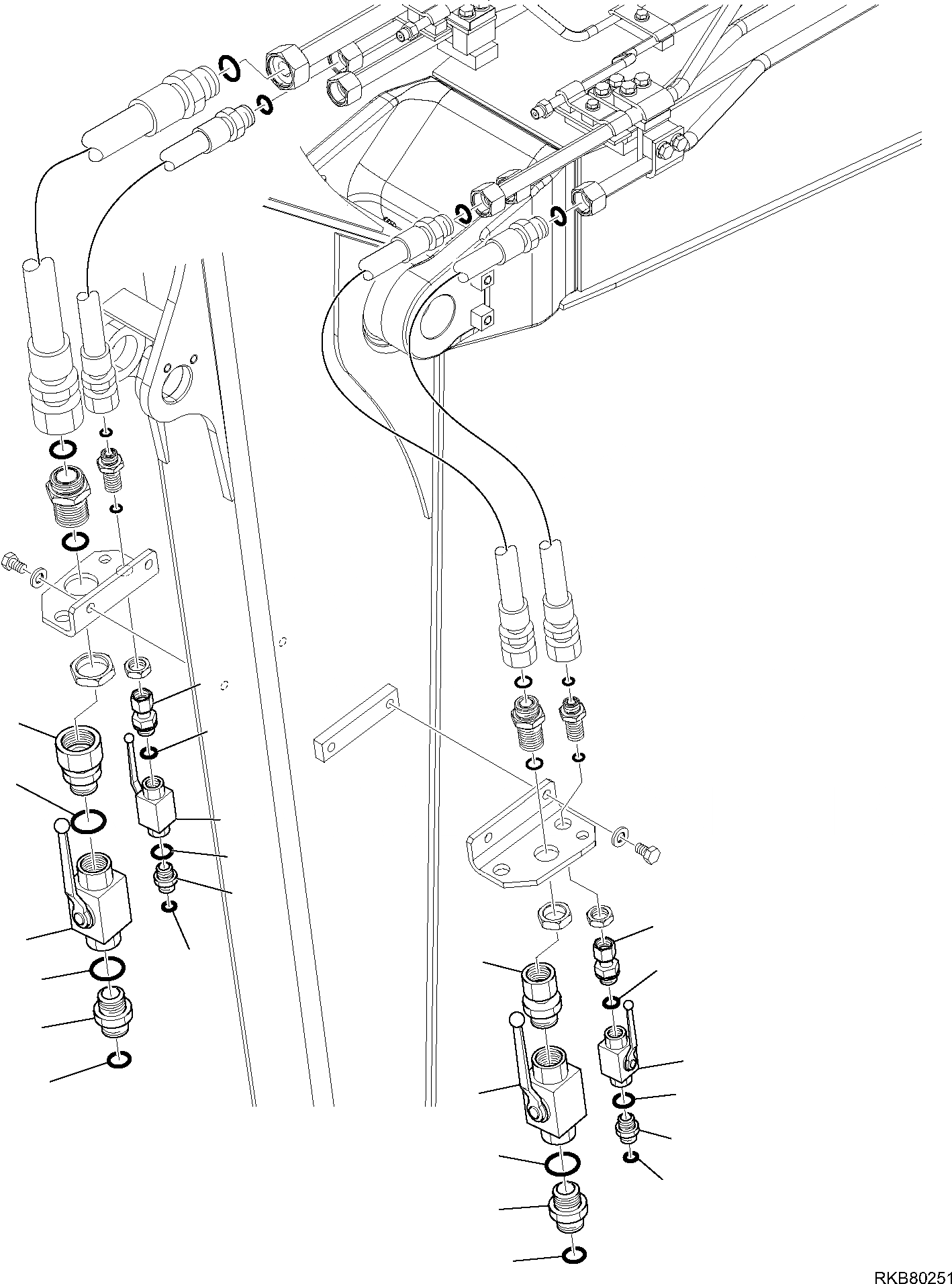 RKB80251