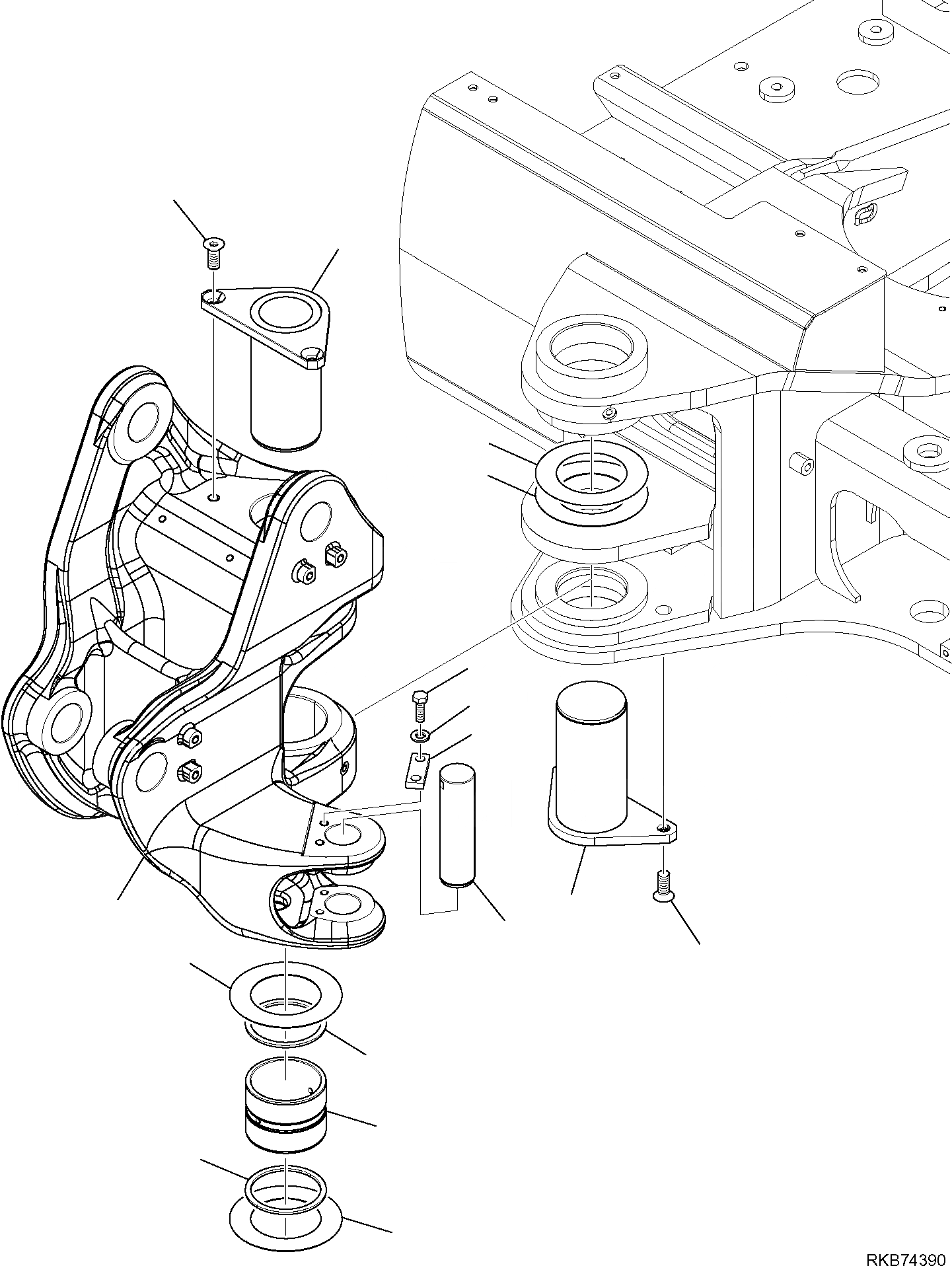 RKB74390