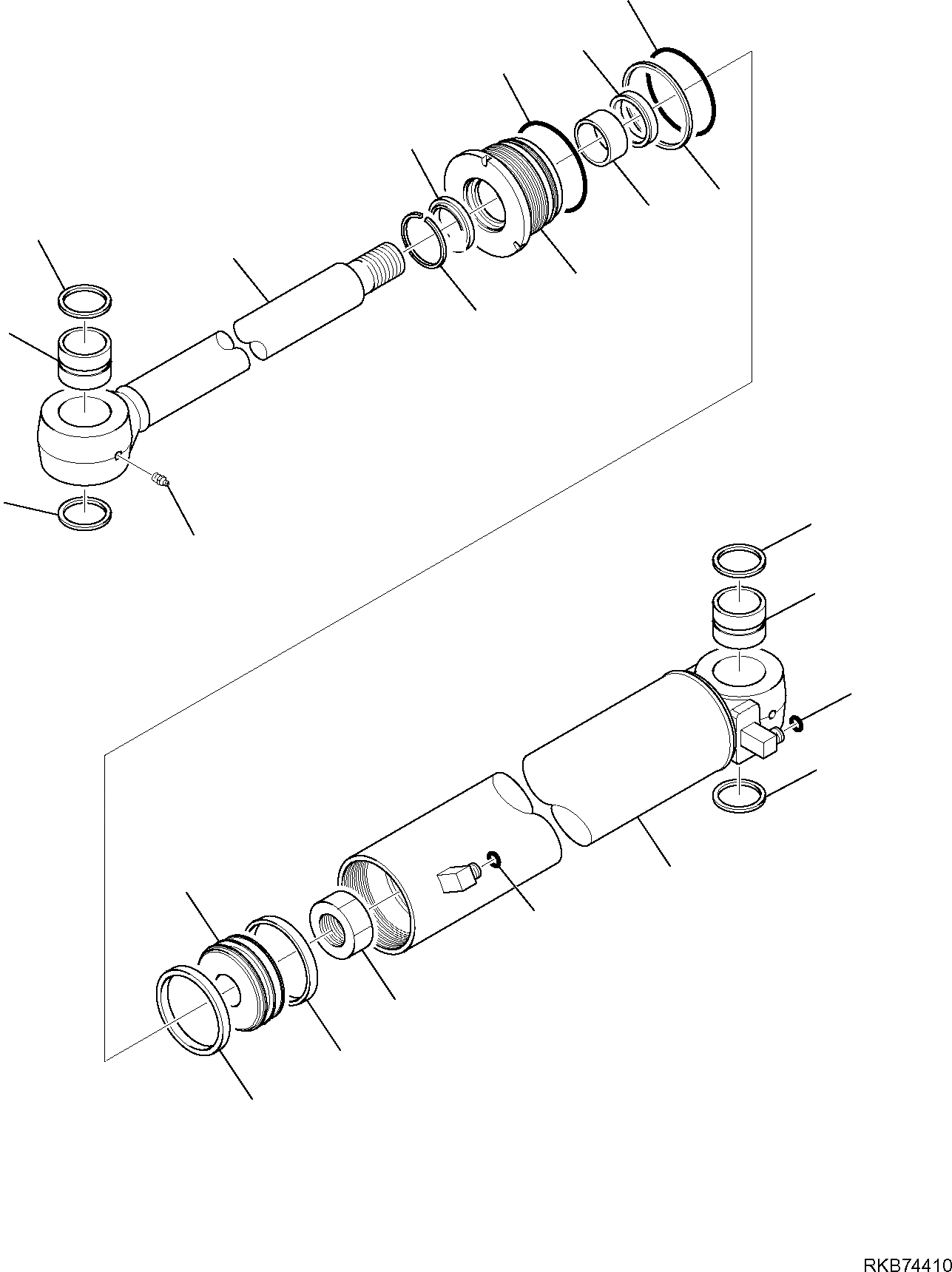 RKB74410