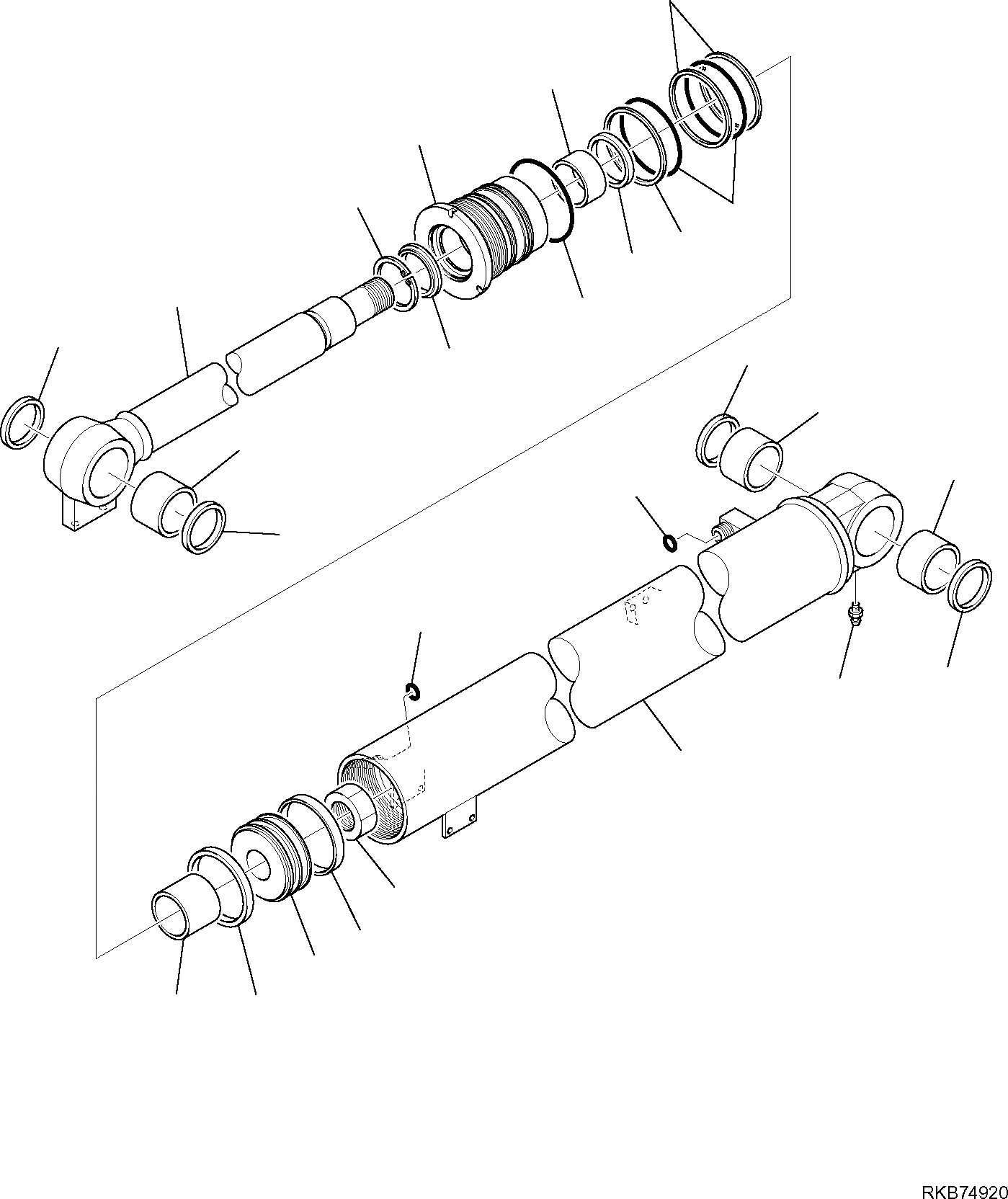 RKB74920