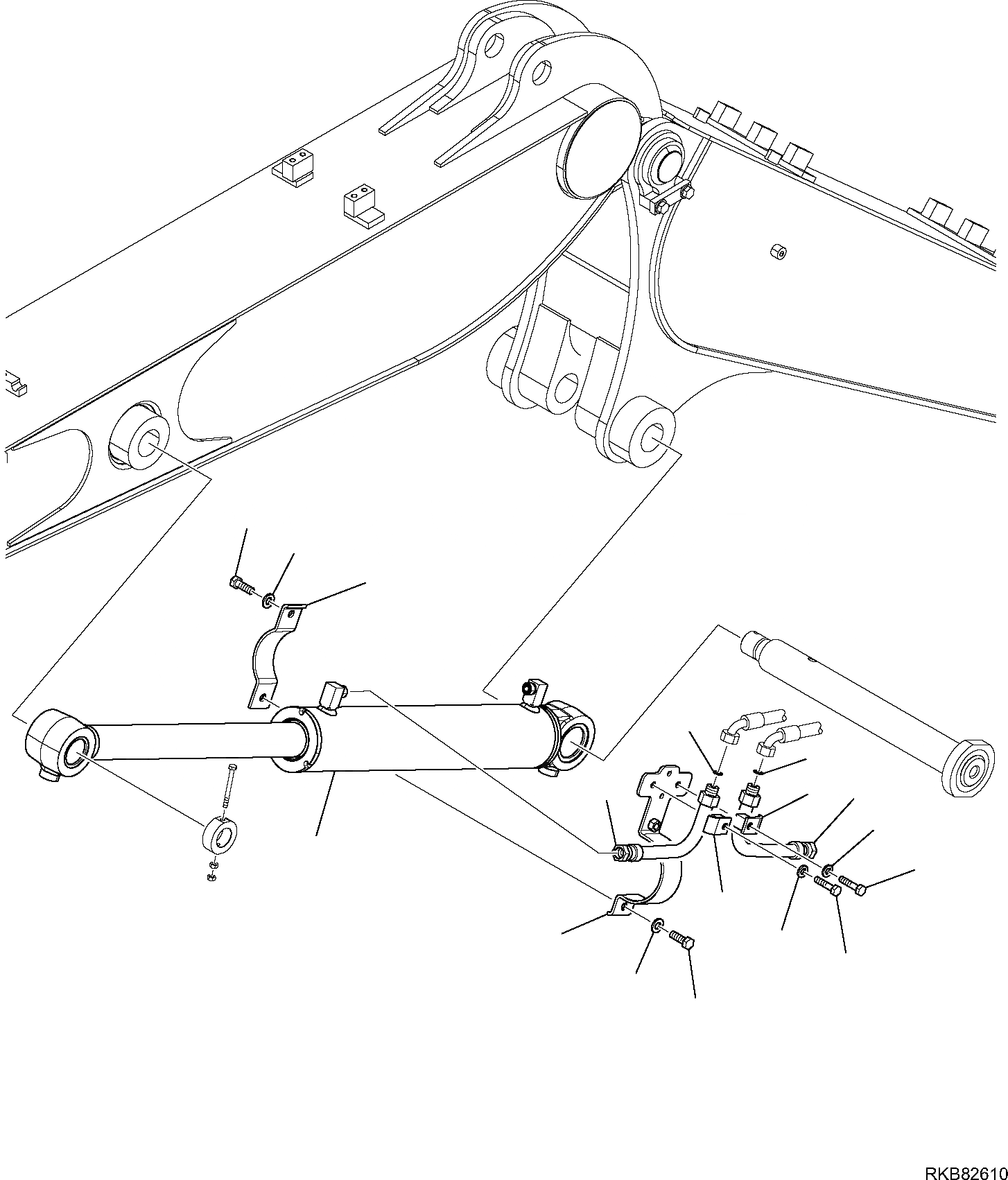 RKB82610