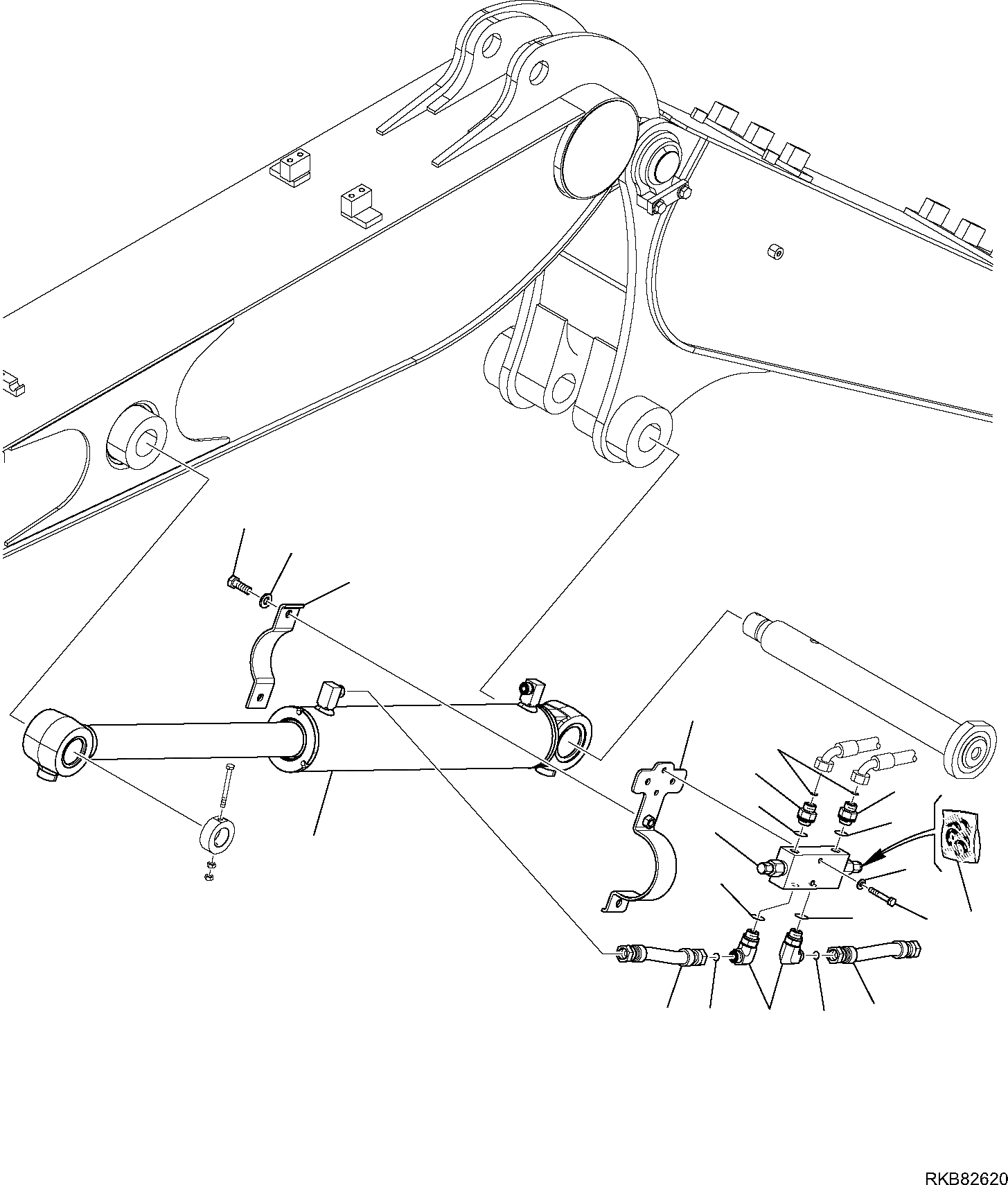 RKB82620