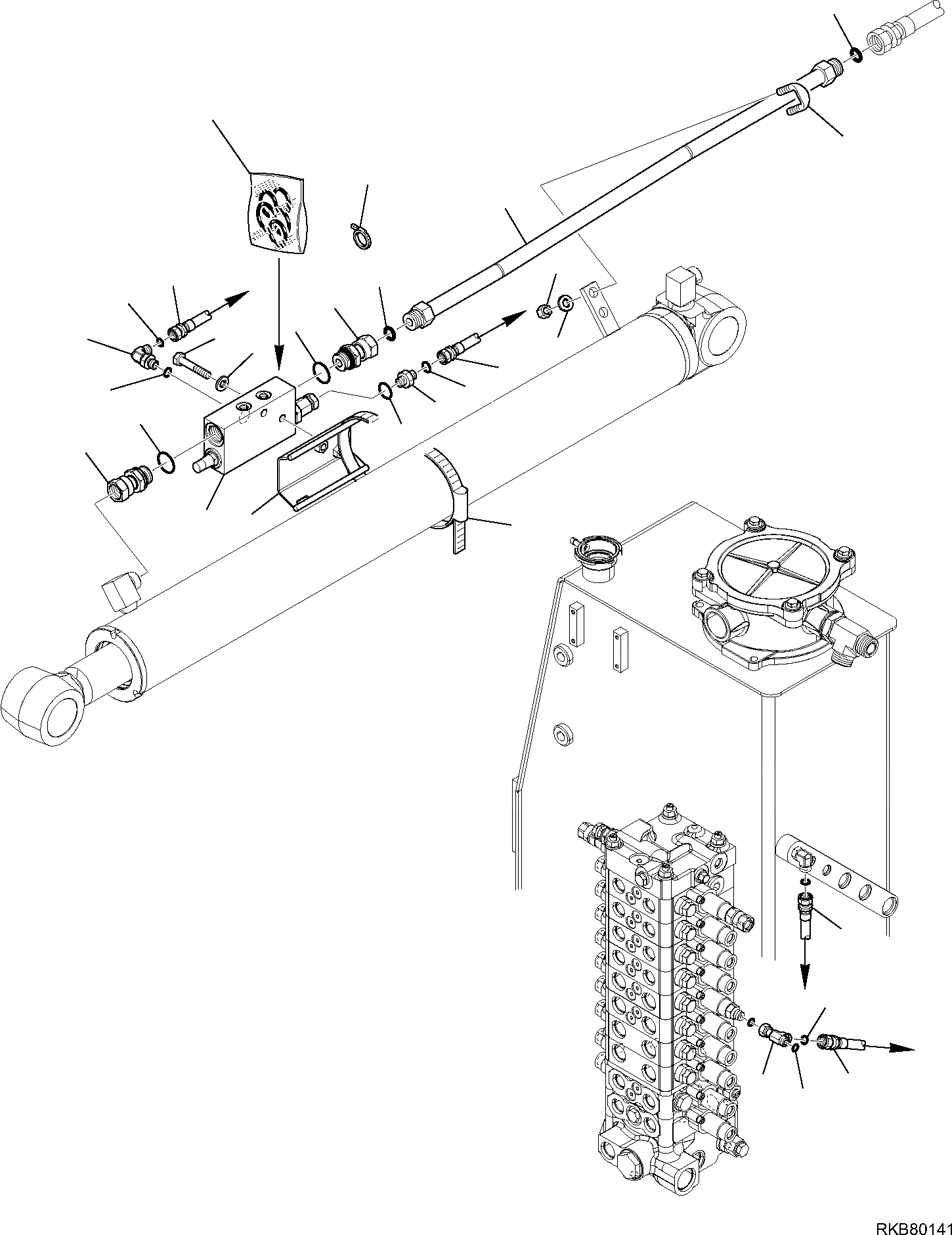 RKB80141