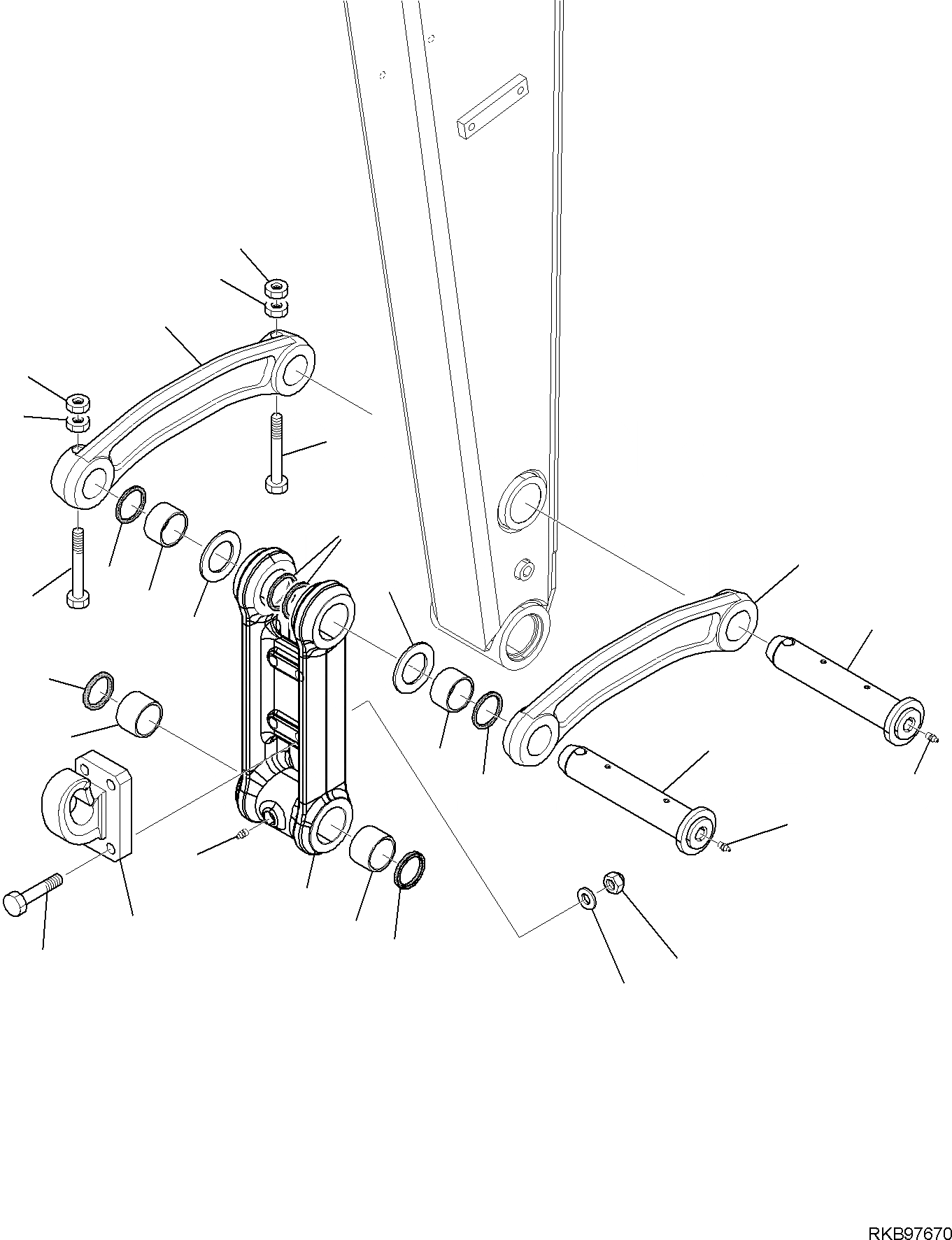 RKB97670