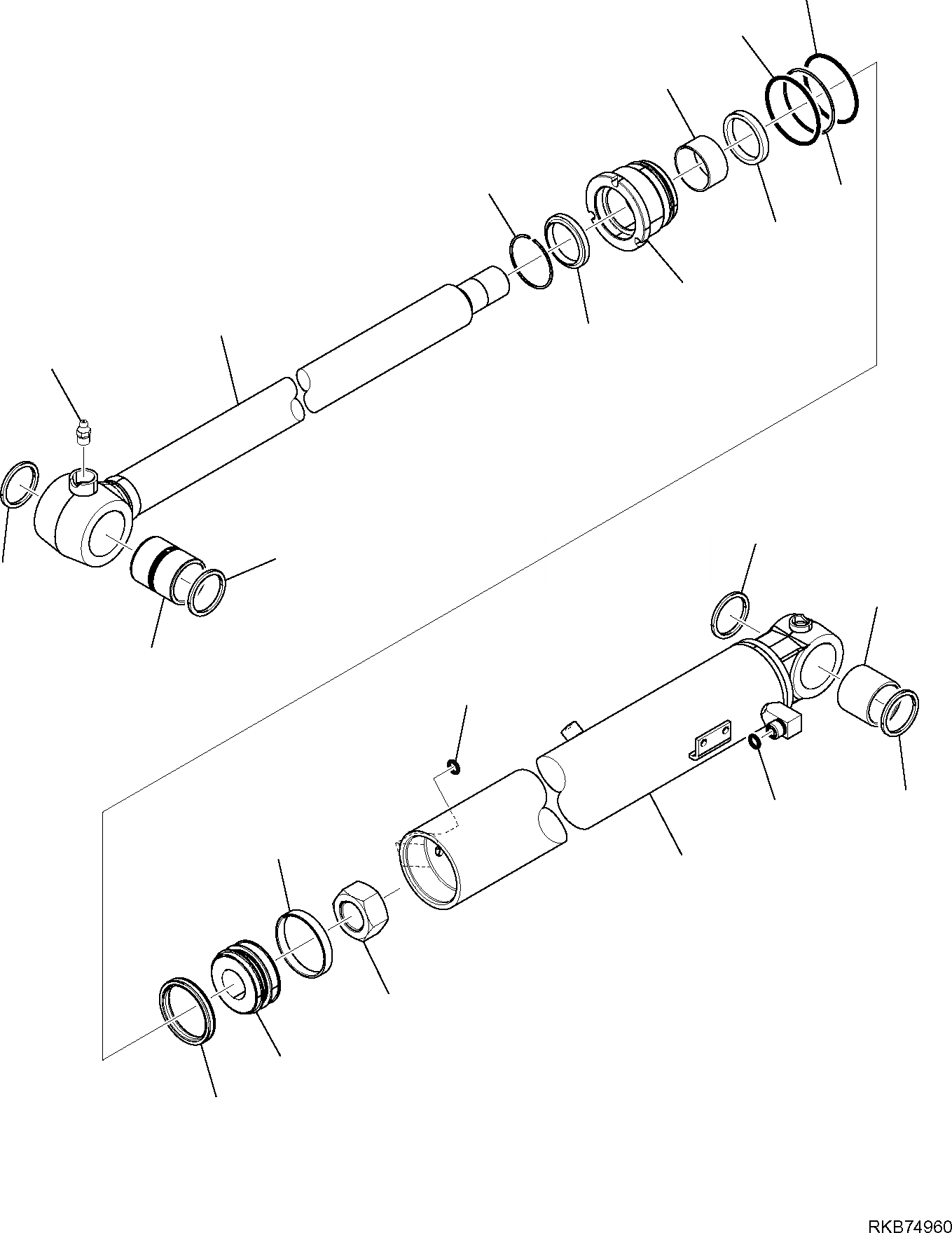 RKB74960