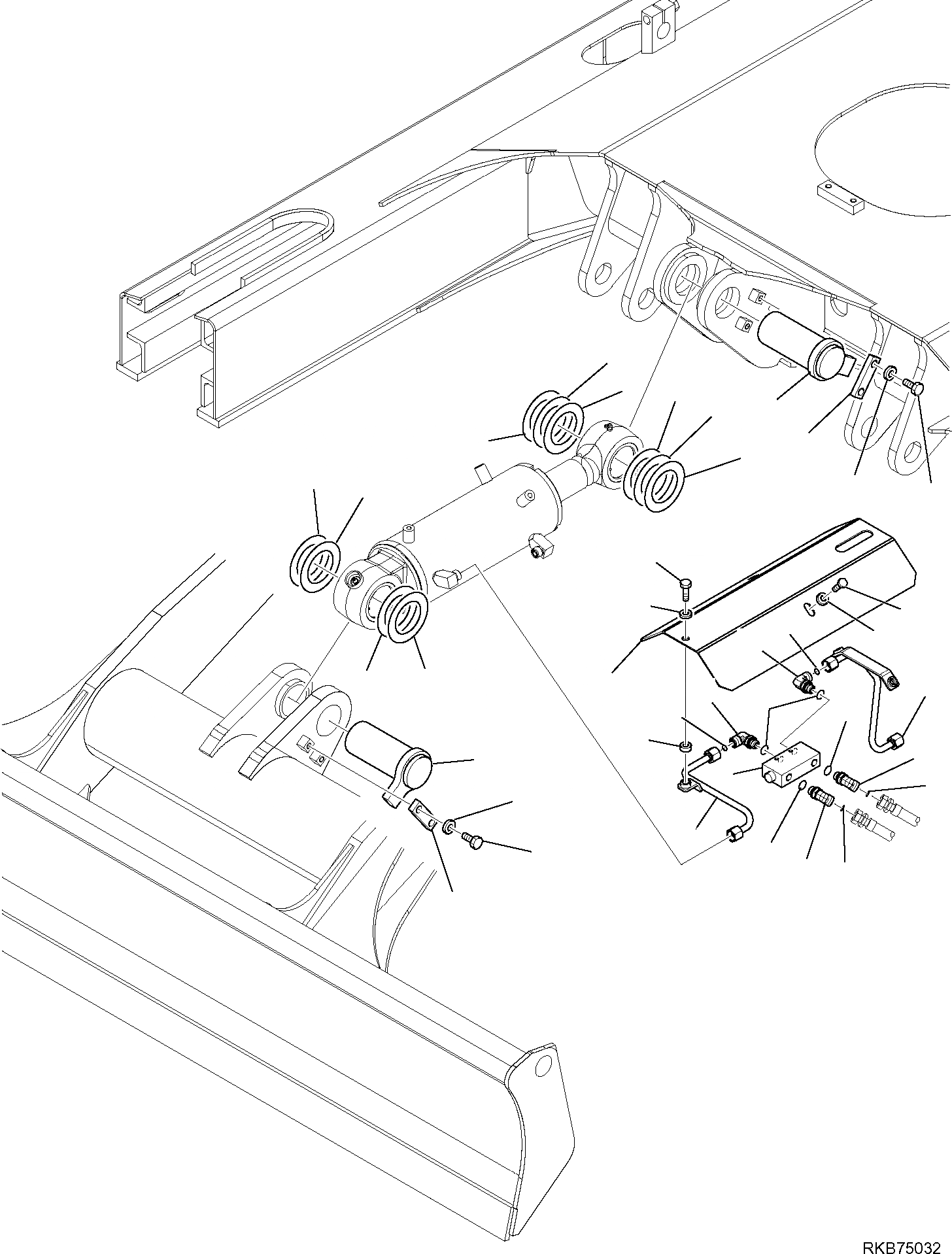 RKB75032