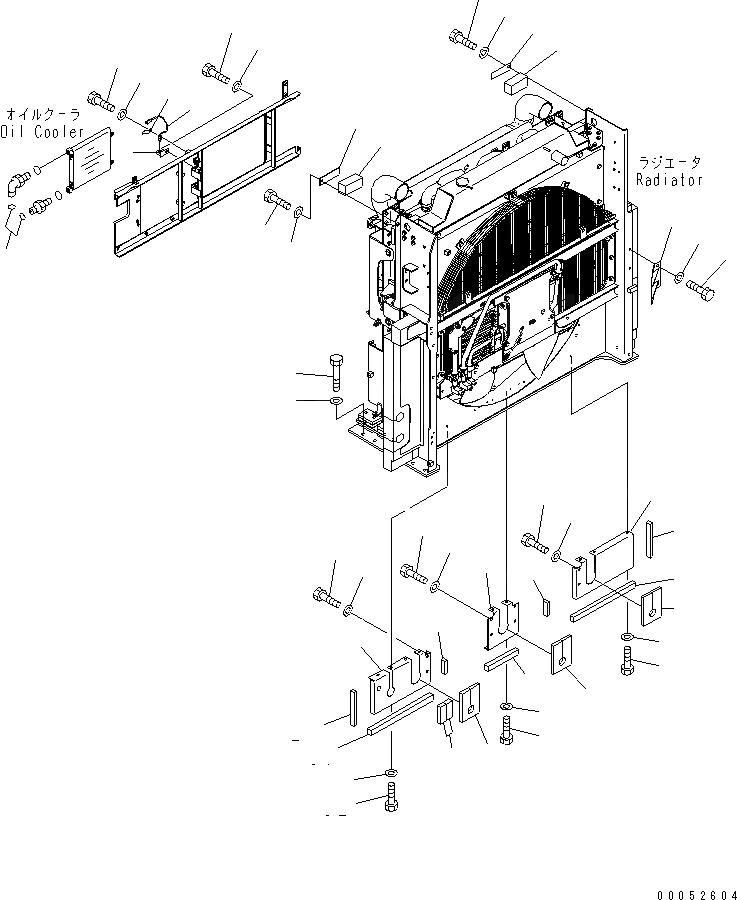 オイルクーラ
Oil Cooler

ラジエータ
Radiator

00052604