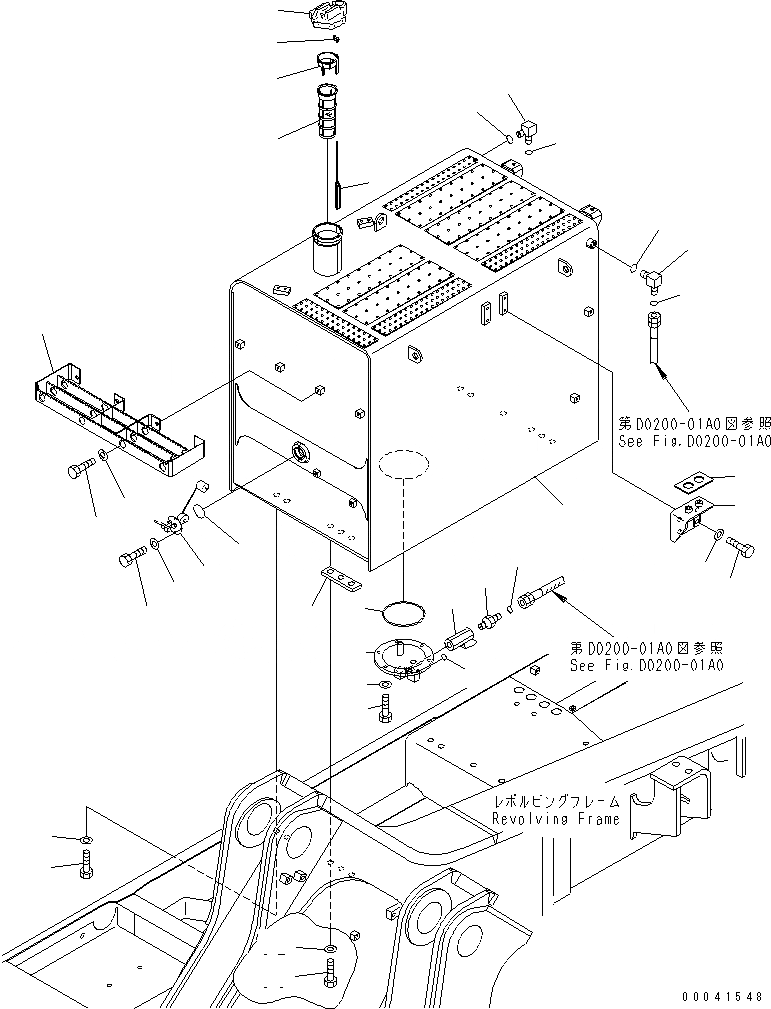 第D0200-01A0図参照
See Fig.D0200-01A0

第D0200-01A0図参照
See Fig.D0200-01A0

レボルビングフレーム
Revolving Frame

00041548