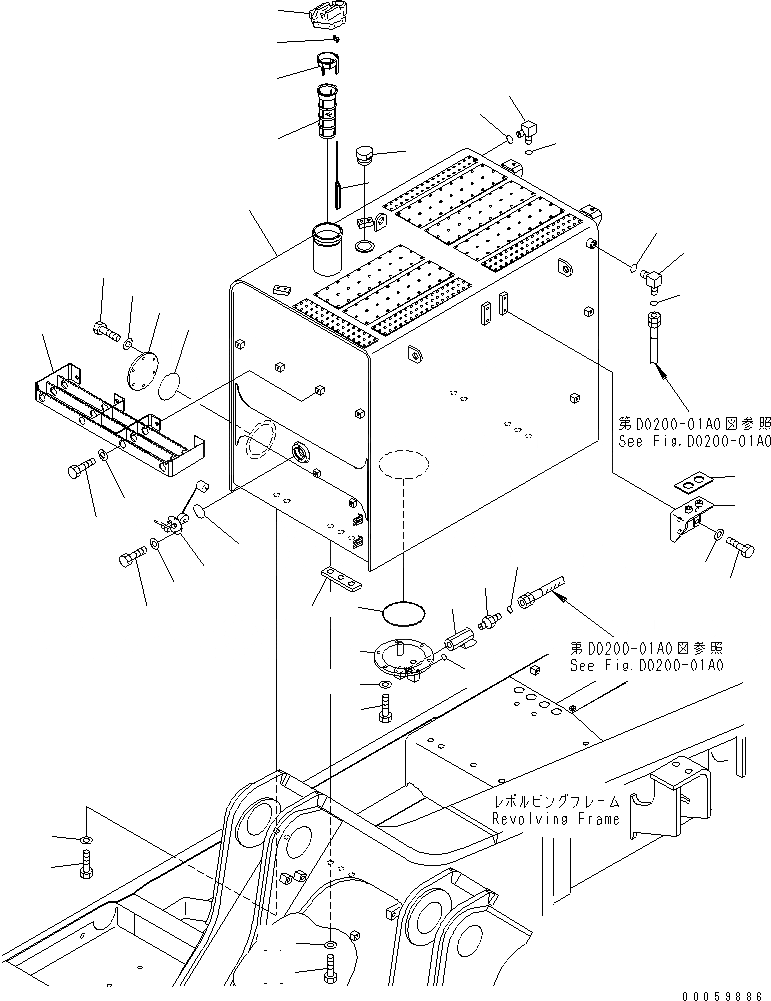 第D0200-01A0図参照
See Fig.D0200-01A0

第D0200-01A0図参照
See Fig.D0200-01A0

レボルビングフレーム
Revolving Frame

00059886