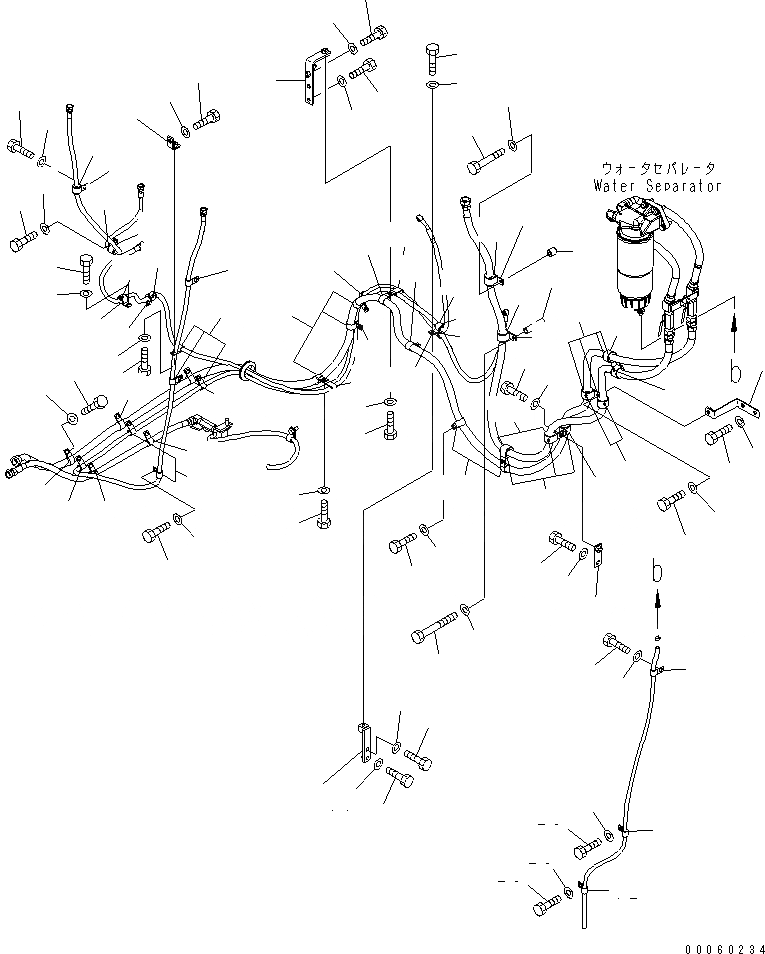 ウォータセパレータ
Water Separator

b

b

00060234