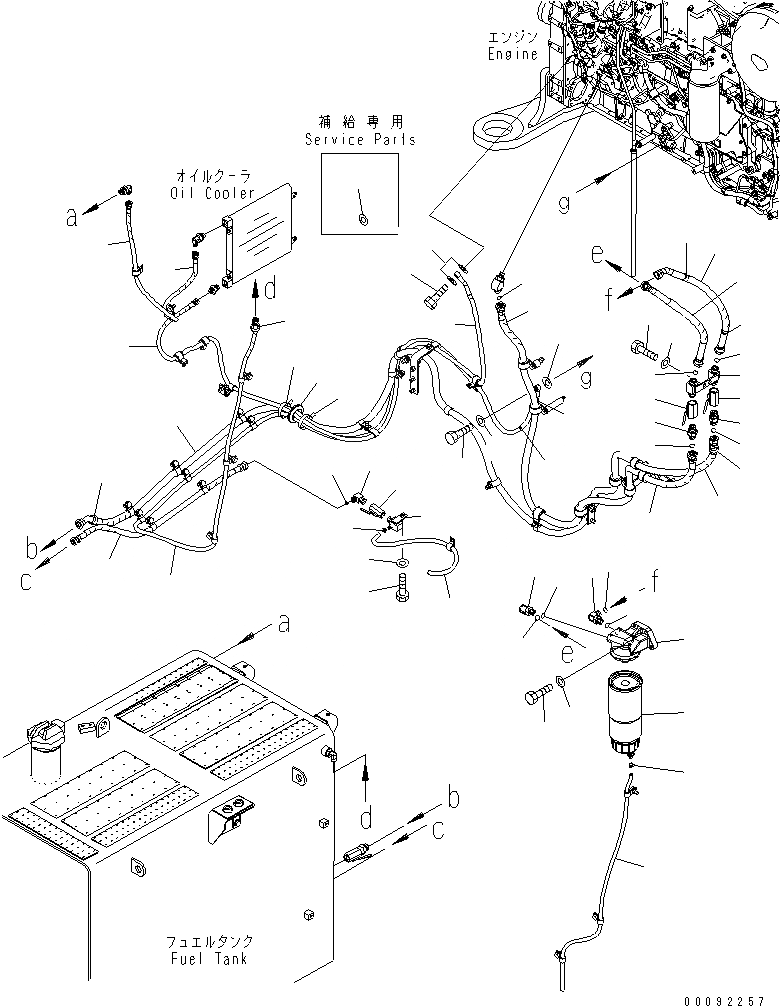 エンジン
Engine

補給専用
Service Parts

オイルクーラ
Oil Cooler

a
d
g
e
f
g
b
c
f
e
a
d
b
c

フュエルタンク
Fuel Tank

00092257