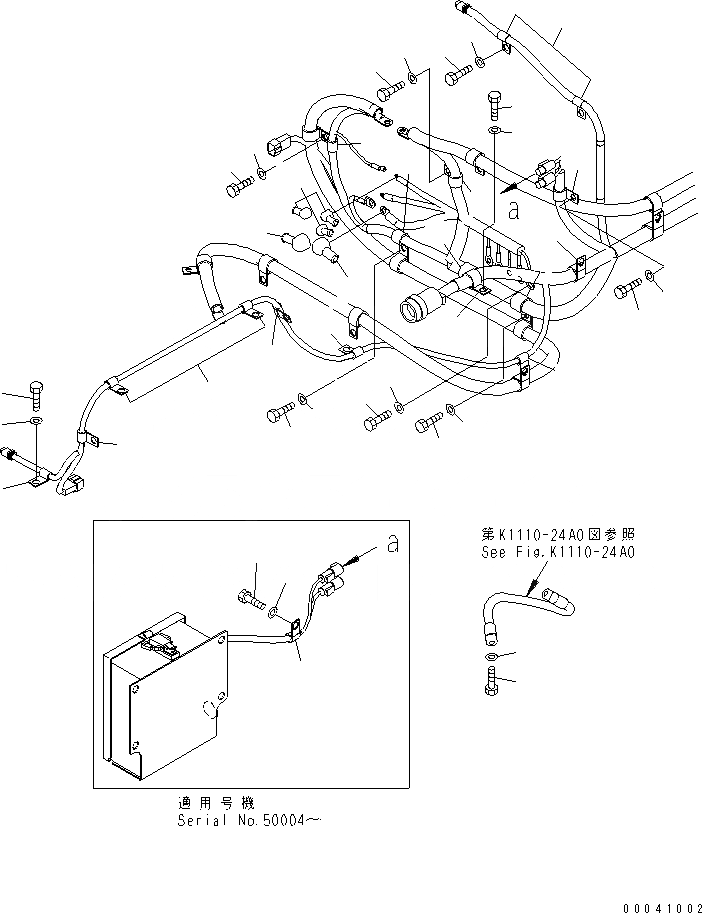 a

a

第K1110-24A0図参照
See Fig.K1110-24A0

適用号機
Serial No.50004~

00041002