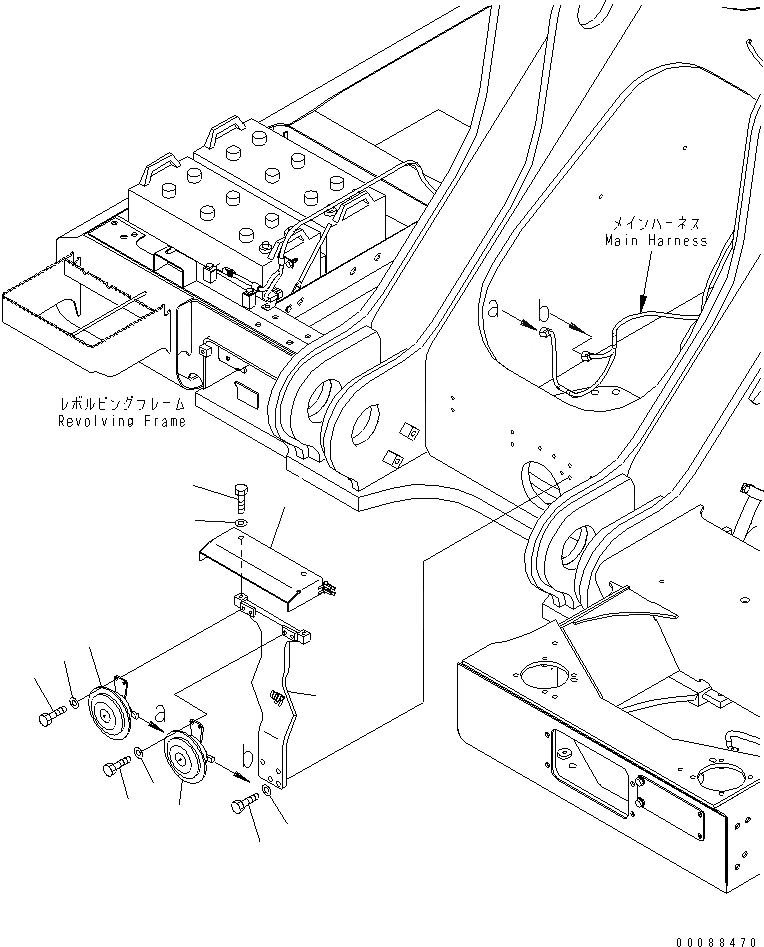 メインハーネス
Main Harness

a
b

レボルビングフレーム
Revolving Frame

a
b

00088470