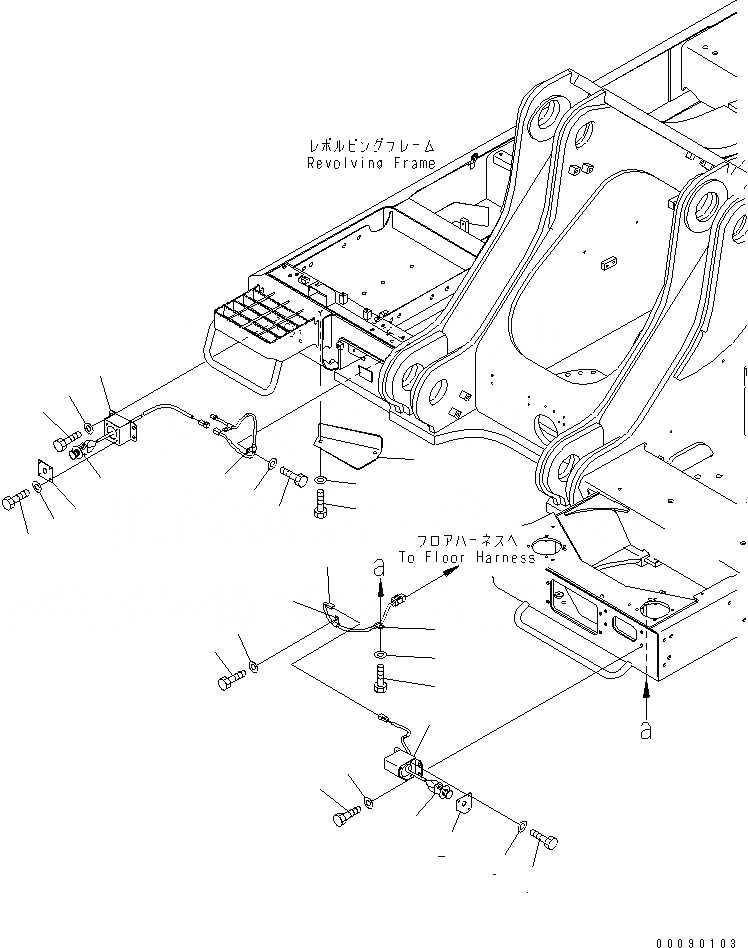 レボルビングフレーム
Revolving Frame

フロアハーネスへ
To Floor Harness

a

a

00090103