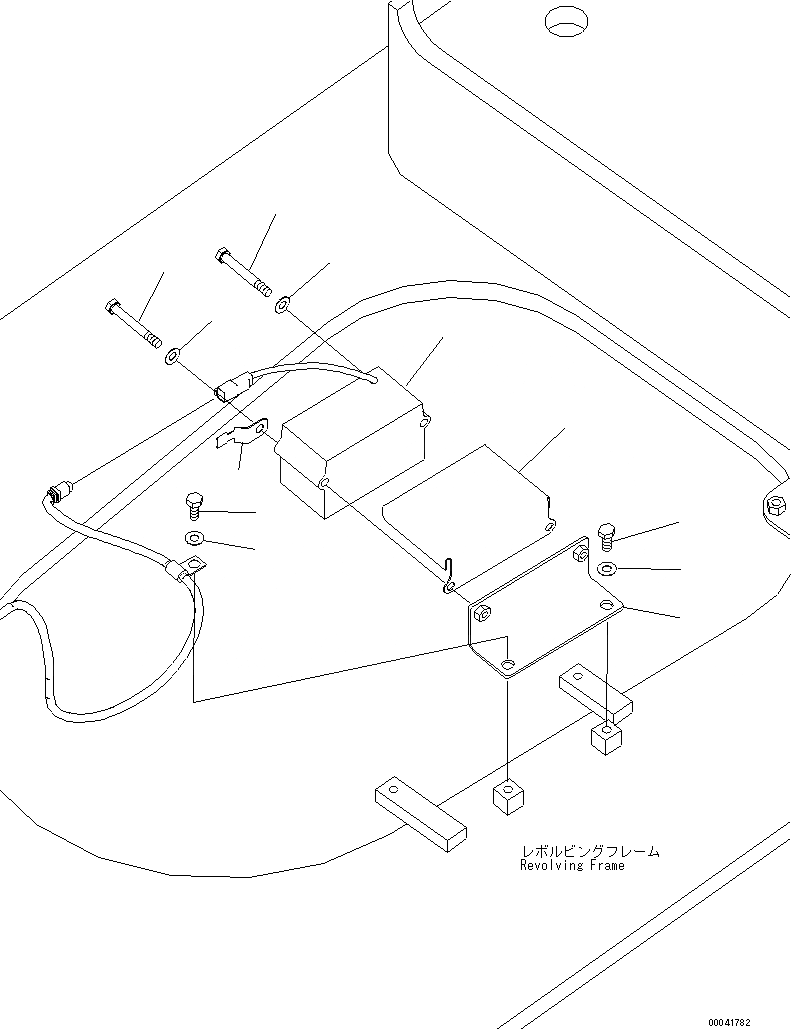 レボルビングフレーム
Revolving Frame

00041782