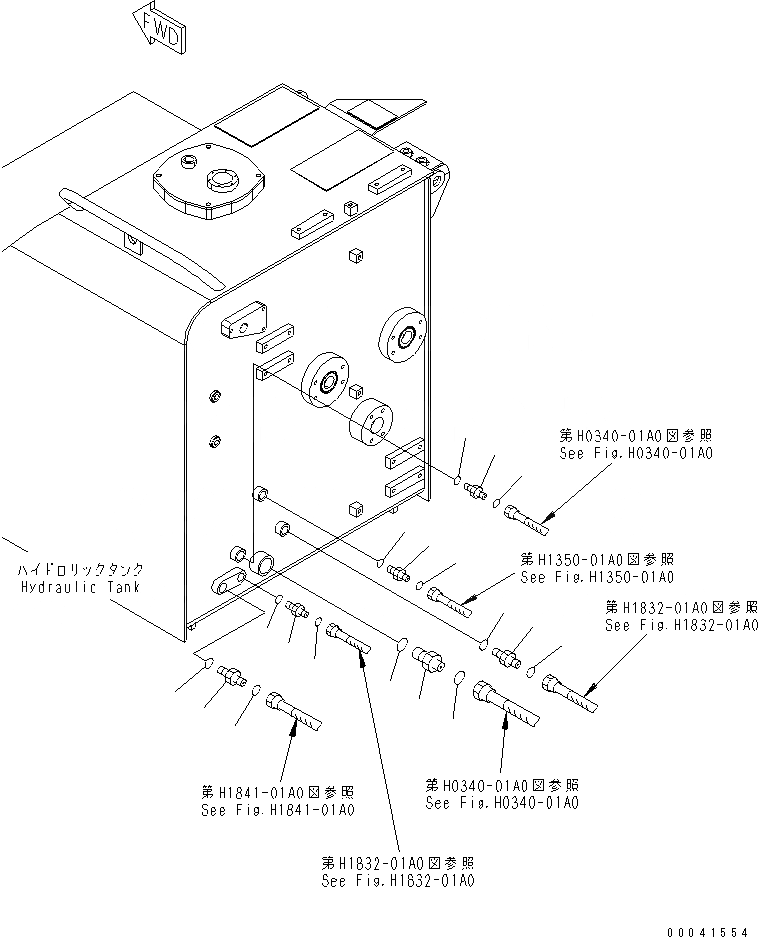 FWD

第H0340-01A0図参照
See Fig.H0340-01A0

第H1350-01A0図参照
See Fig.H1350-01A0

第H1832-01A0図参照
See Fig.H1832-01A0

ハイドロリックタンク
Hydraulic Tank

第H1841-01A0図参照
See Fig.H1841-01A0

第H0340-01A0図参照
See Fig.H0340-01A0

第H1832-01A0図参照
See Fig.H1832-01A0

00041554