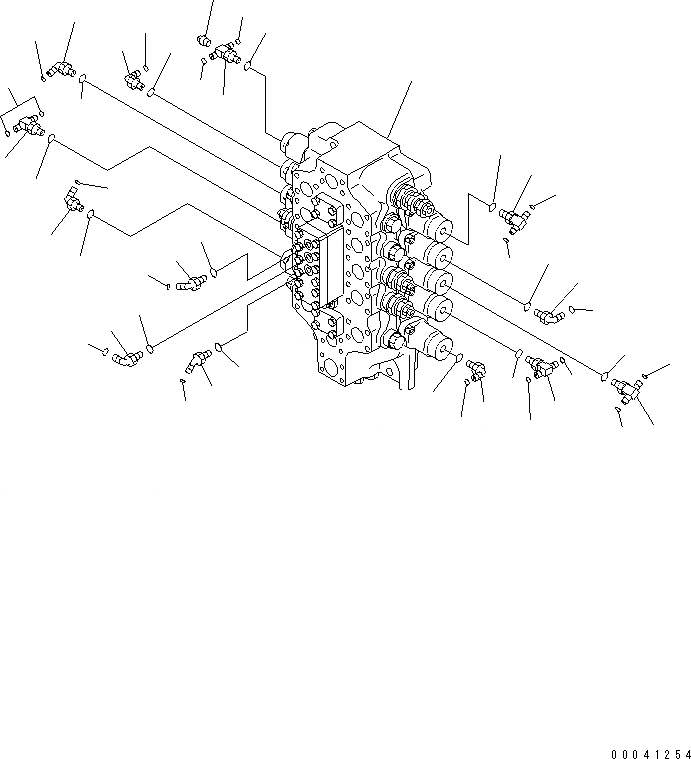 00041254