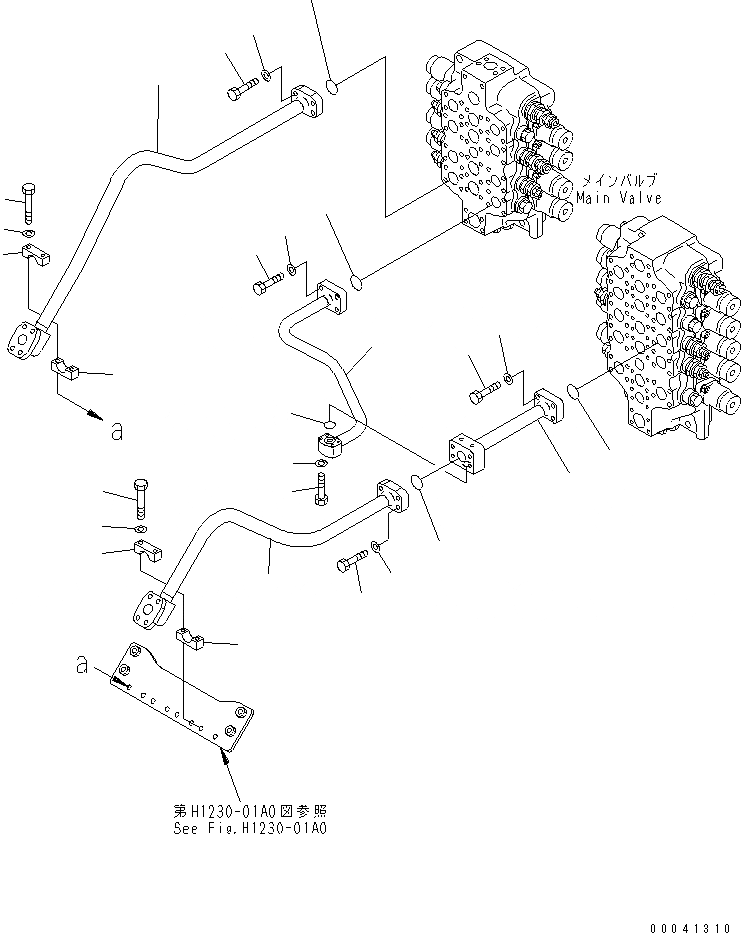 メインバルブ
Main Valve

a

a

第H1230-01A0図参照
See Fig.H1230-01A0

00041310