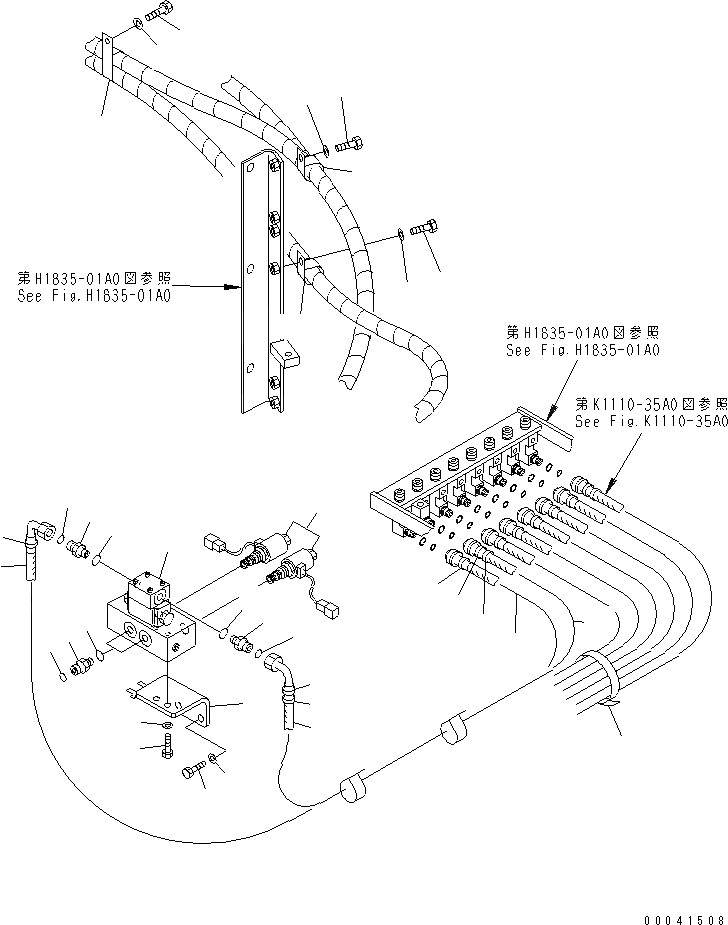 第H1835-01A0図参照
See Fig.H1835-01A0

第H1835-01A0図参照
See Fig.H1835-01A0

第K1110-35A0図参照
See Fig.K1110-35A0

00041508