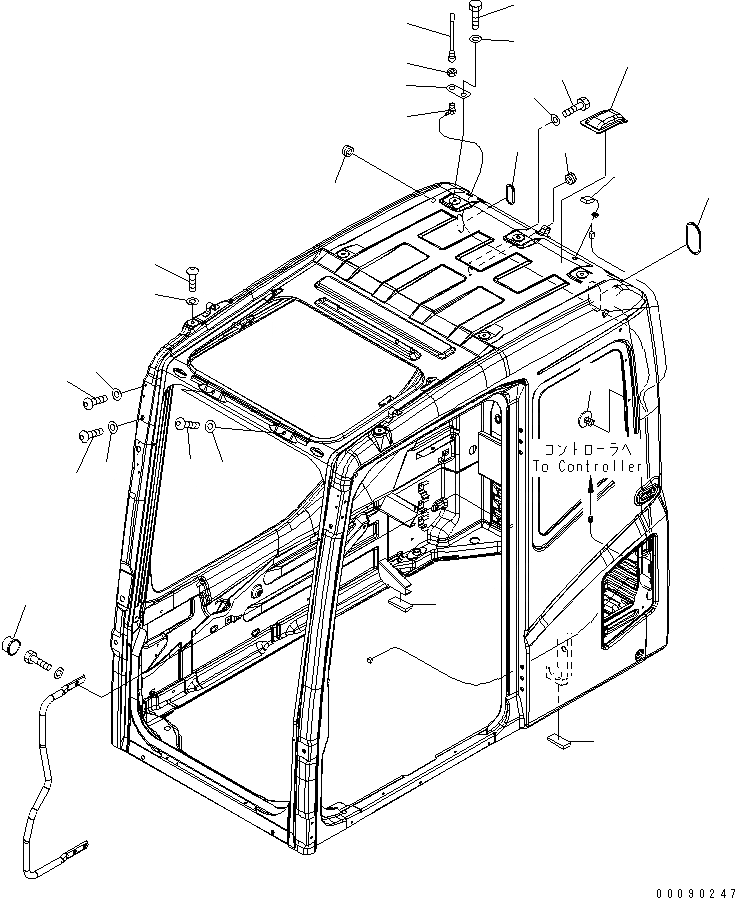 コントローラへ
To Controller

00090247