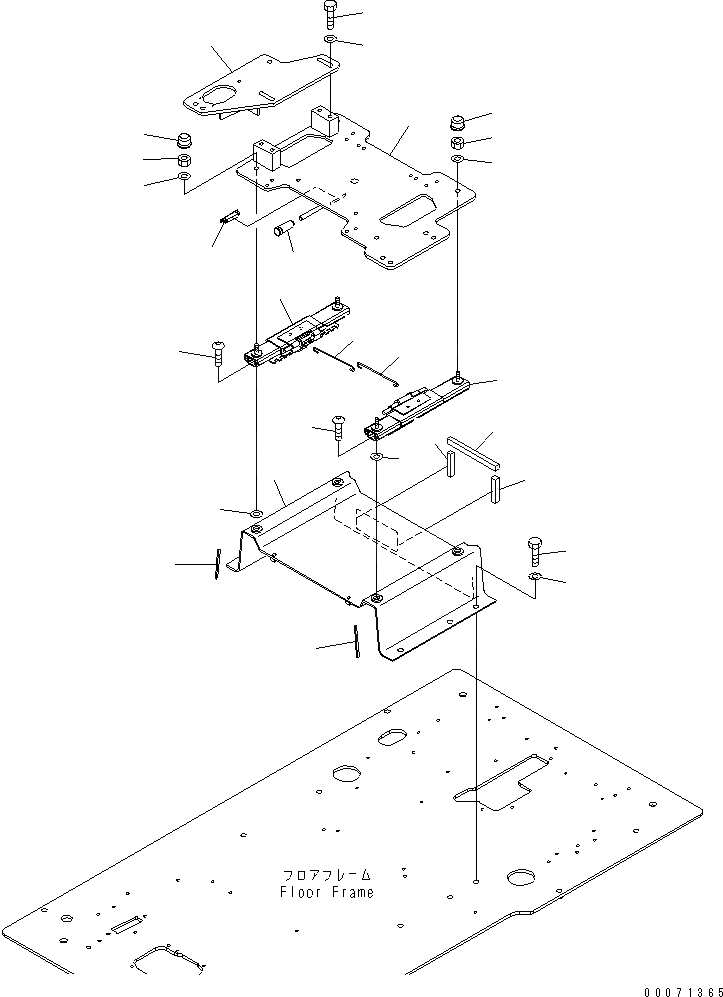 フロアフレーム
Floor Frame

00071365