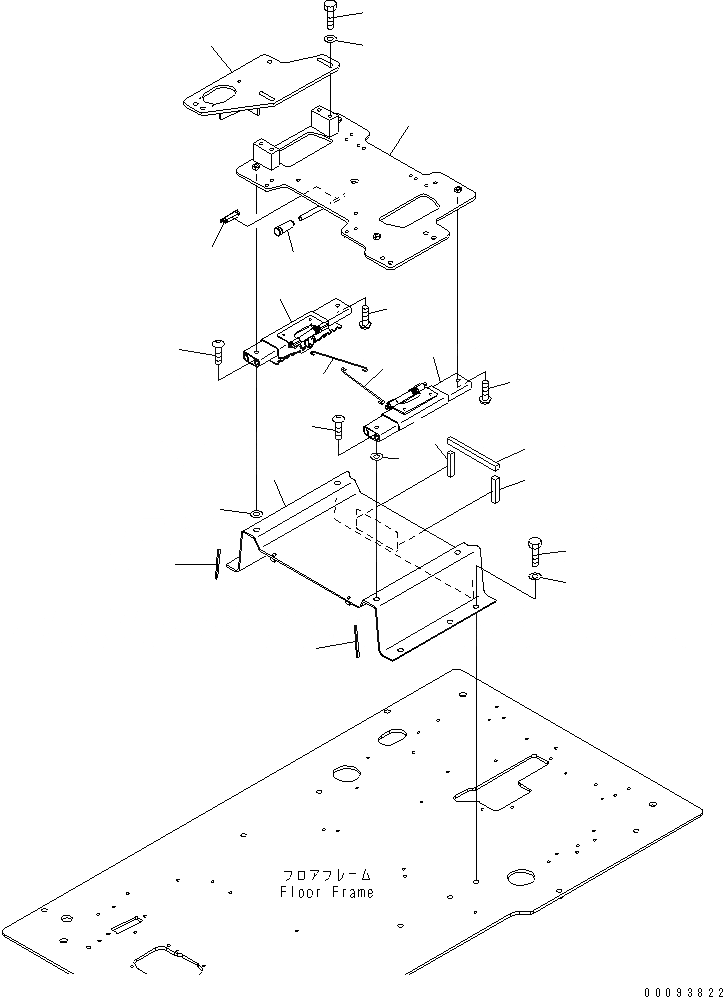 フロアフレーム
Floor Frame

00093822