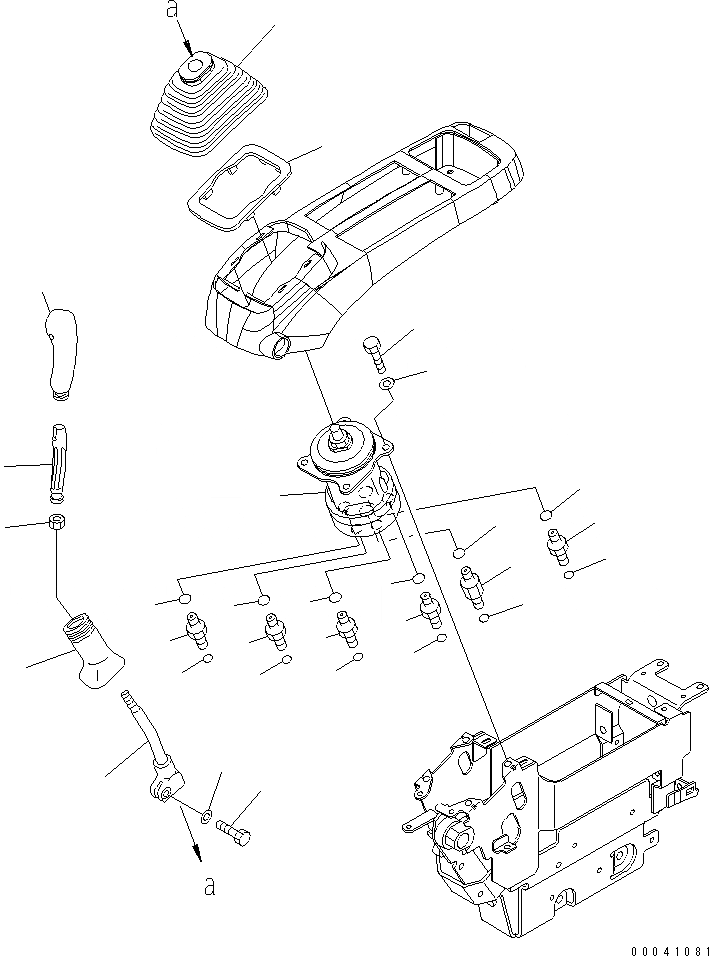 a

a

00041081