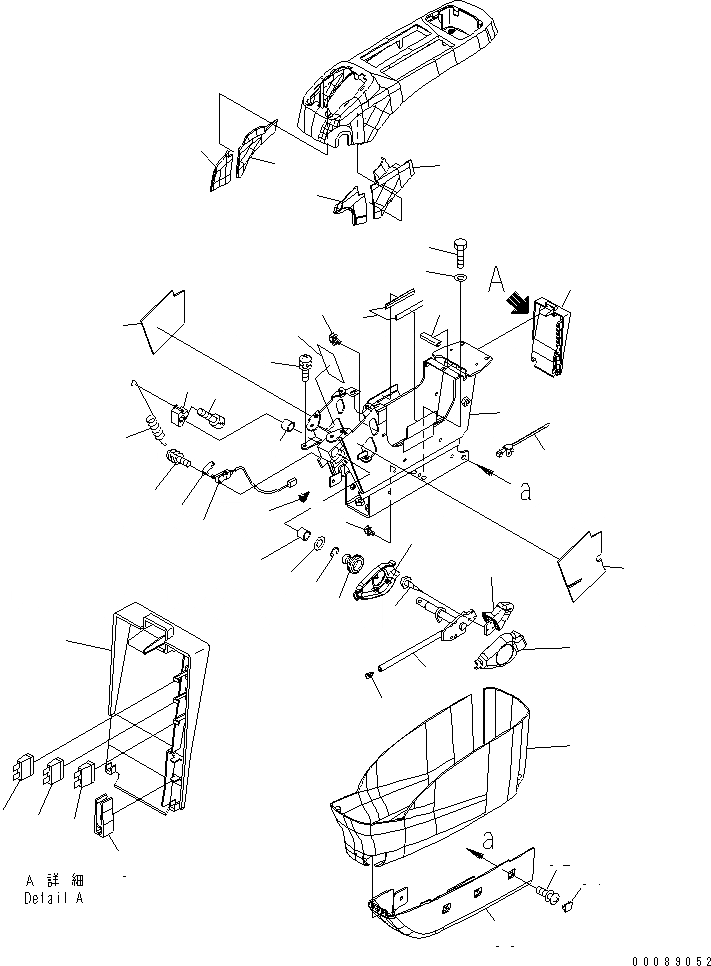 A

a

a

A 詳 細
Detail A

00089052