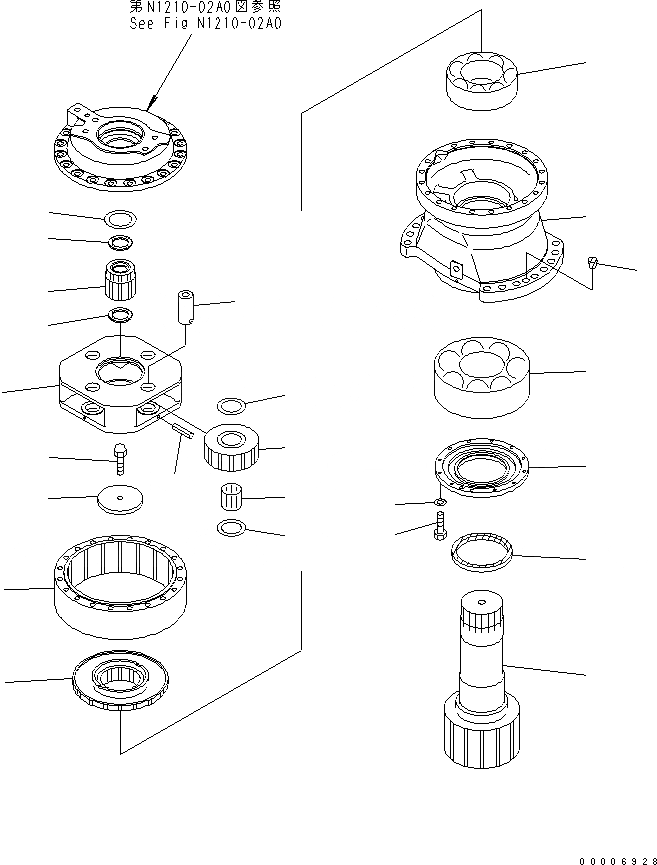 第N1210-02A0図参照
See Fig N1210-02A0

00006928