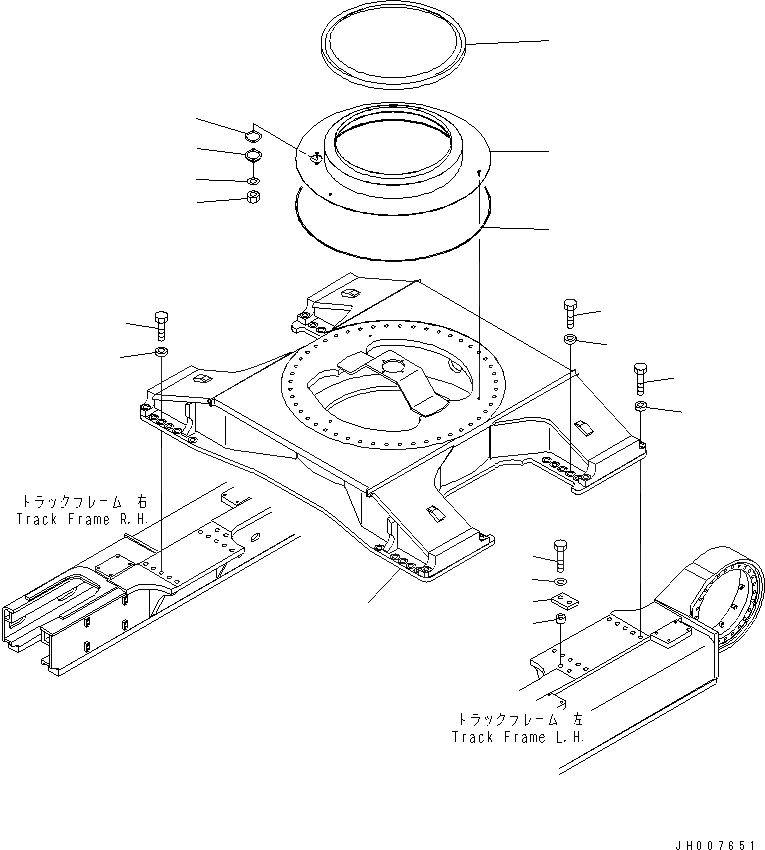 トラックフレーム 右
Track Frame R.H.

トラックフレーム 左
Track Frame L.H.

JH007651