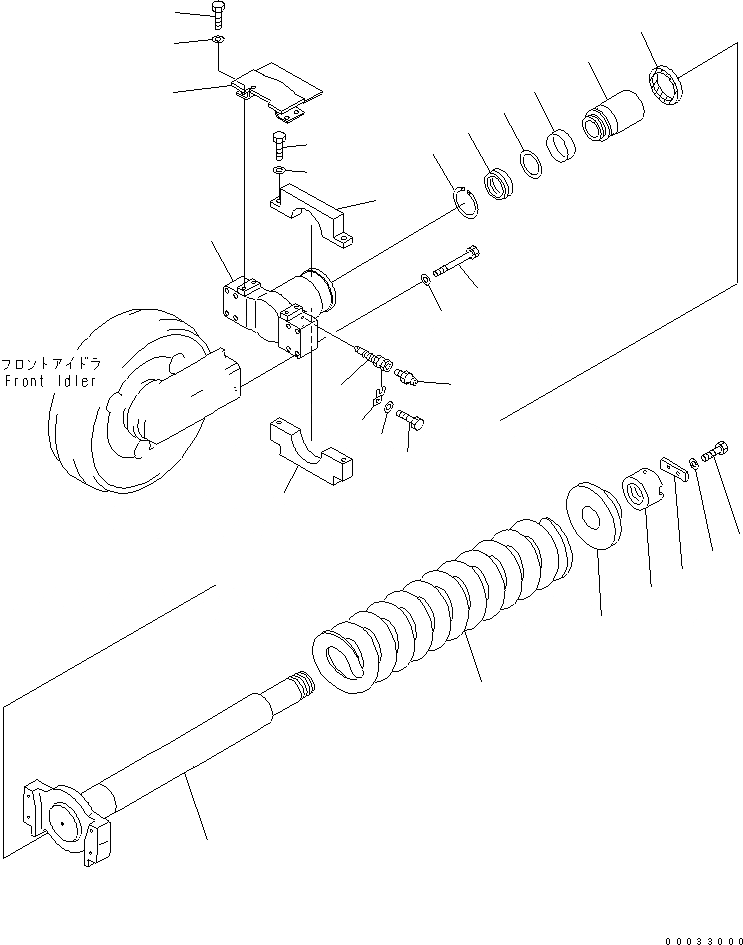 フロントアイドラ
Front Idler

00033000