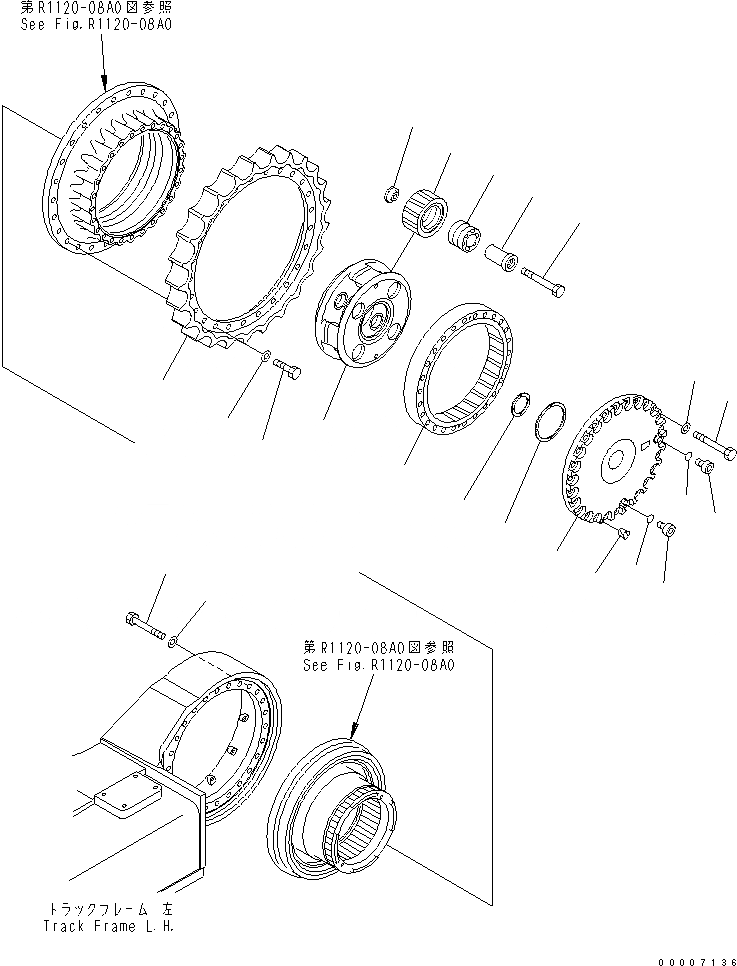 第R1120-08A0図参照
See Fig.R1120-08A0

第R1120-08A0図参照
See Fig.R1120-08A0

トラックフレーム 左
Track Frame L.H.

00007136