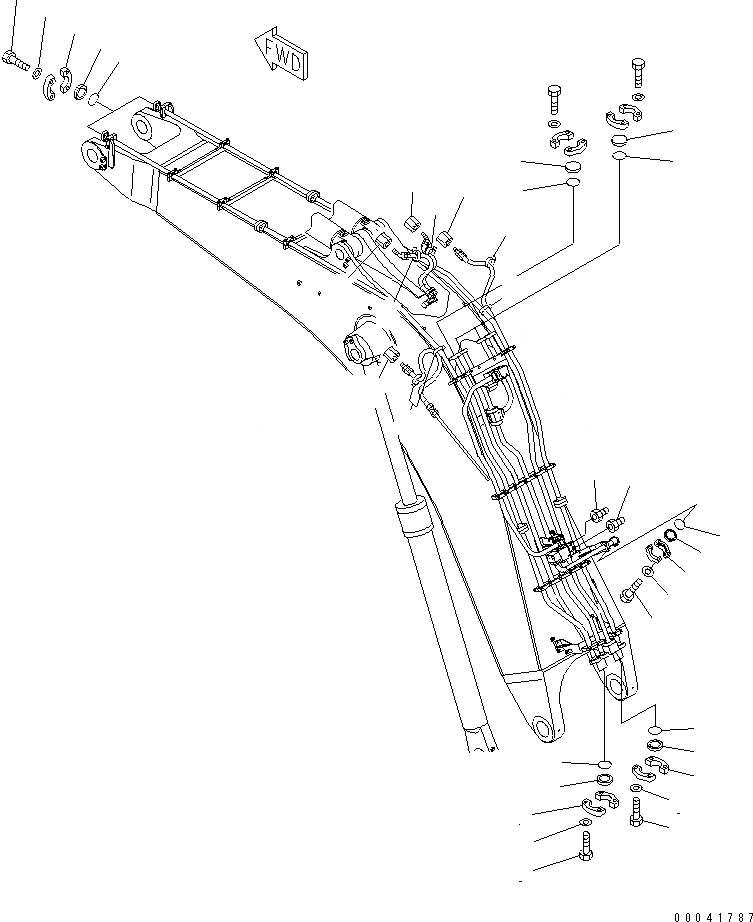 FWD

00041787