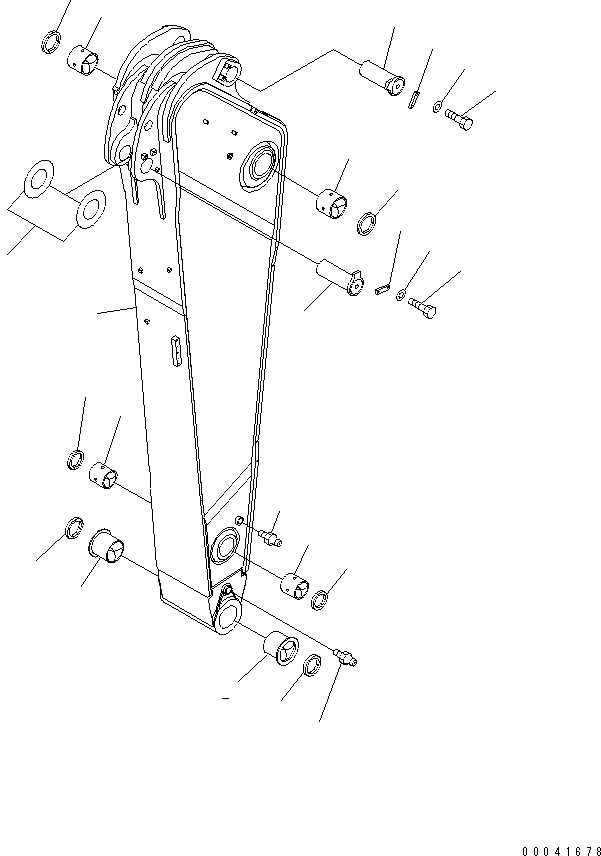 00041678