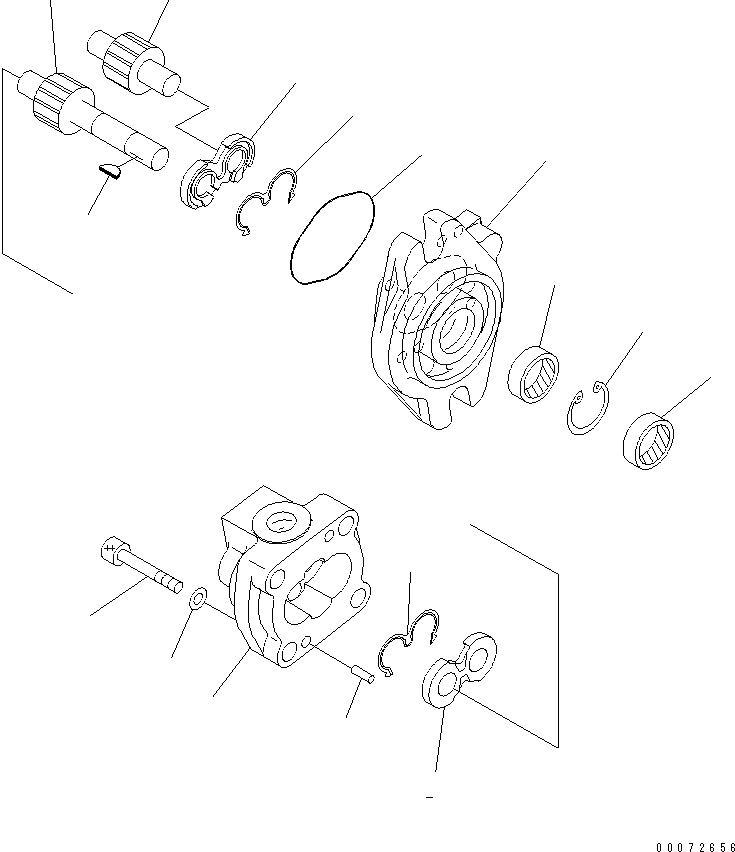 00072656