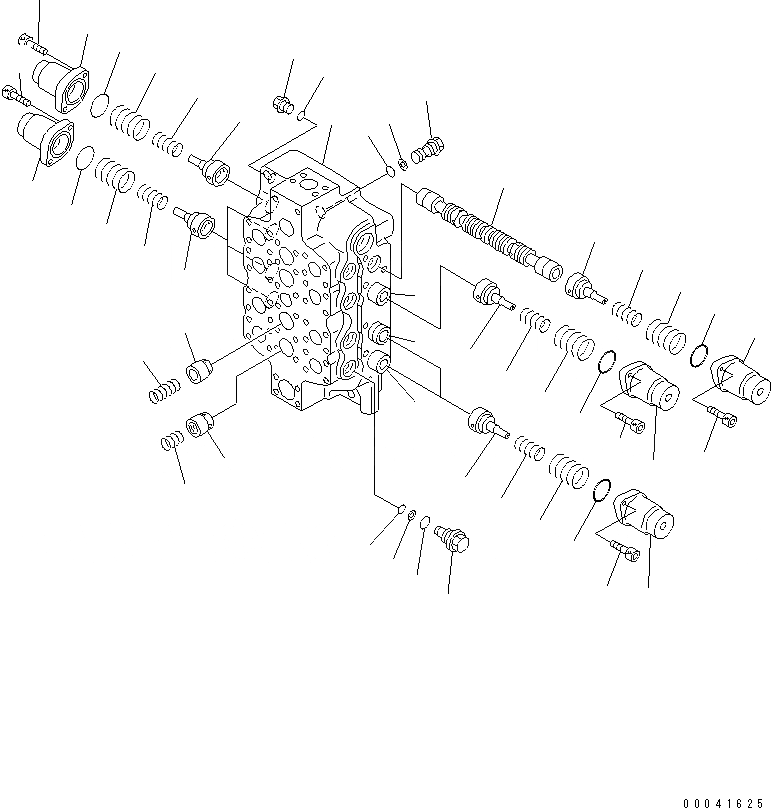 00041625