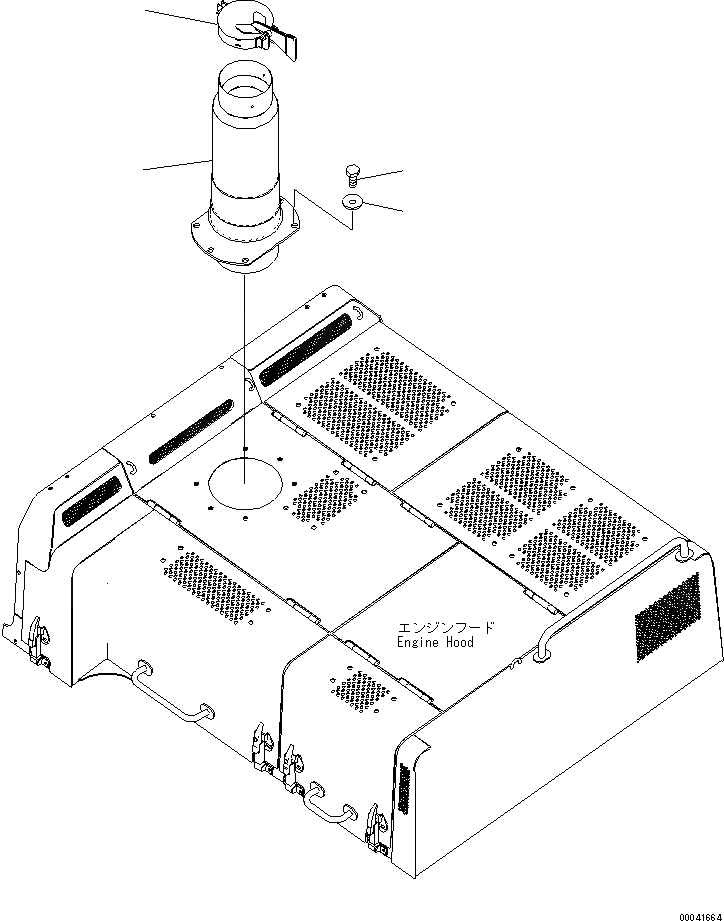 エンジンフード
Engine Hood

00041664