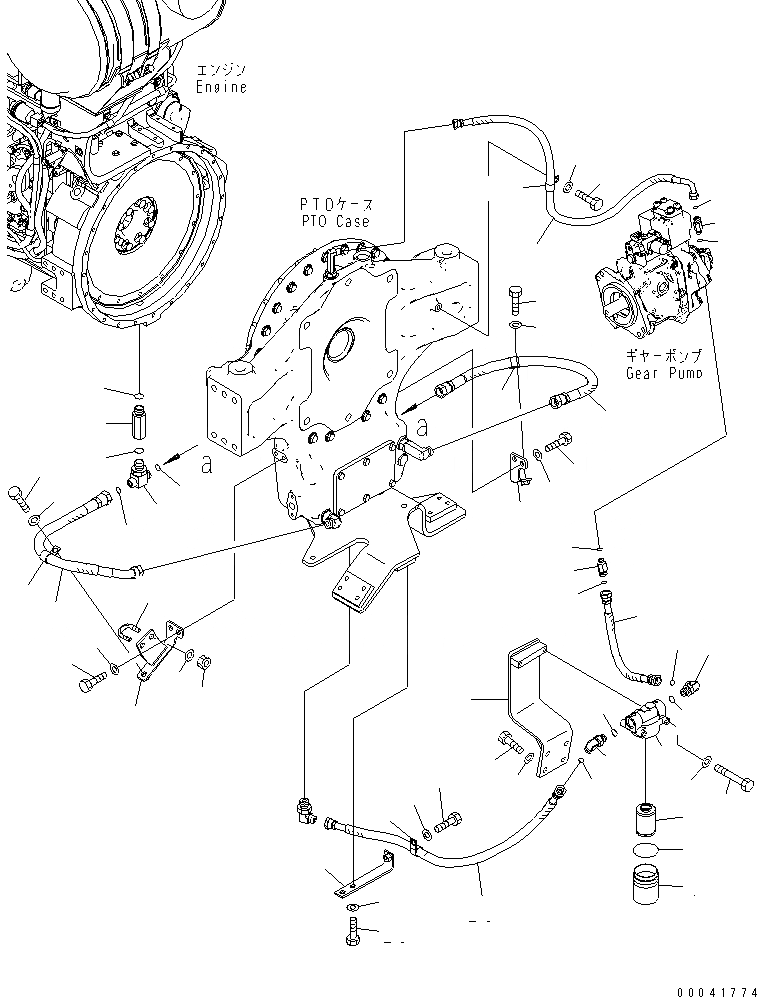 エンジン
Engine

PTOケース
PTO Case

ギヤーポンプ
Gear Pump

a

a

00041774