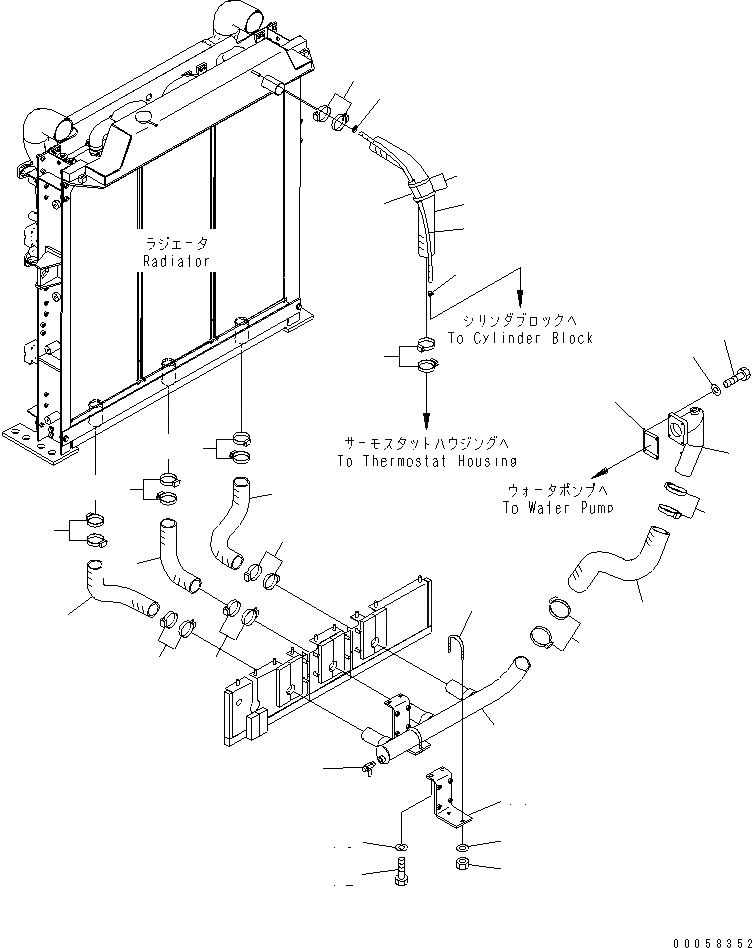 ラジエータ
Radiator

シリンダブロックへ
To Cylinder Block

サーモスタットハウジングへ
To Thermostat Housing

ウォータポンプへ
To Water Pump

00058352