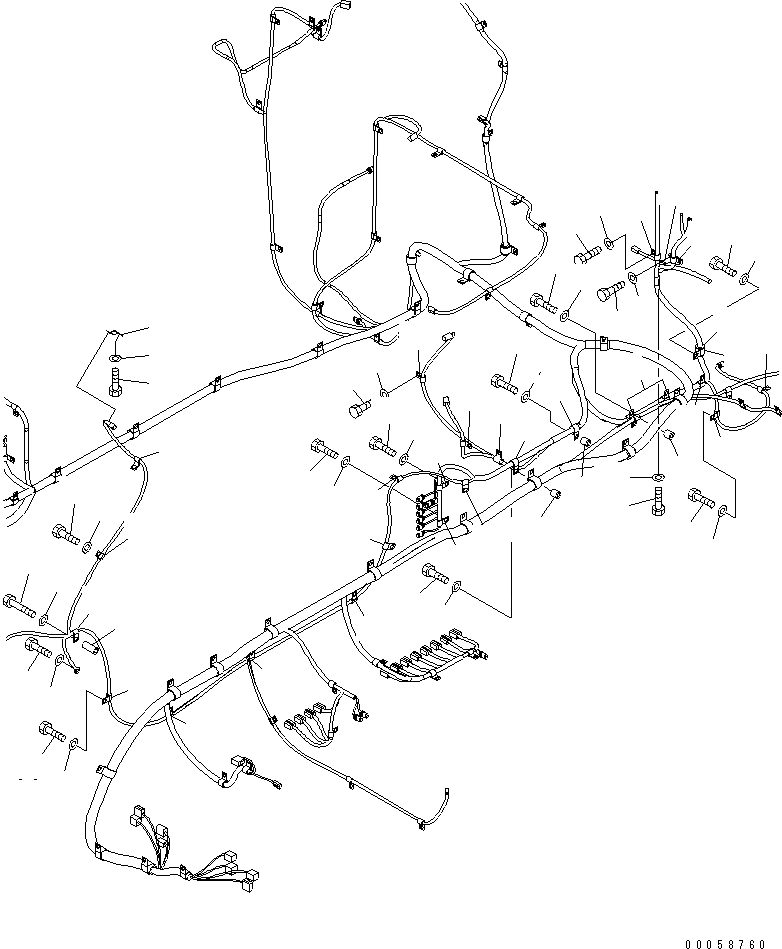 00058760