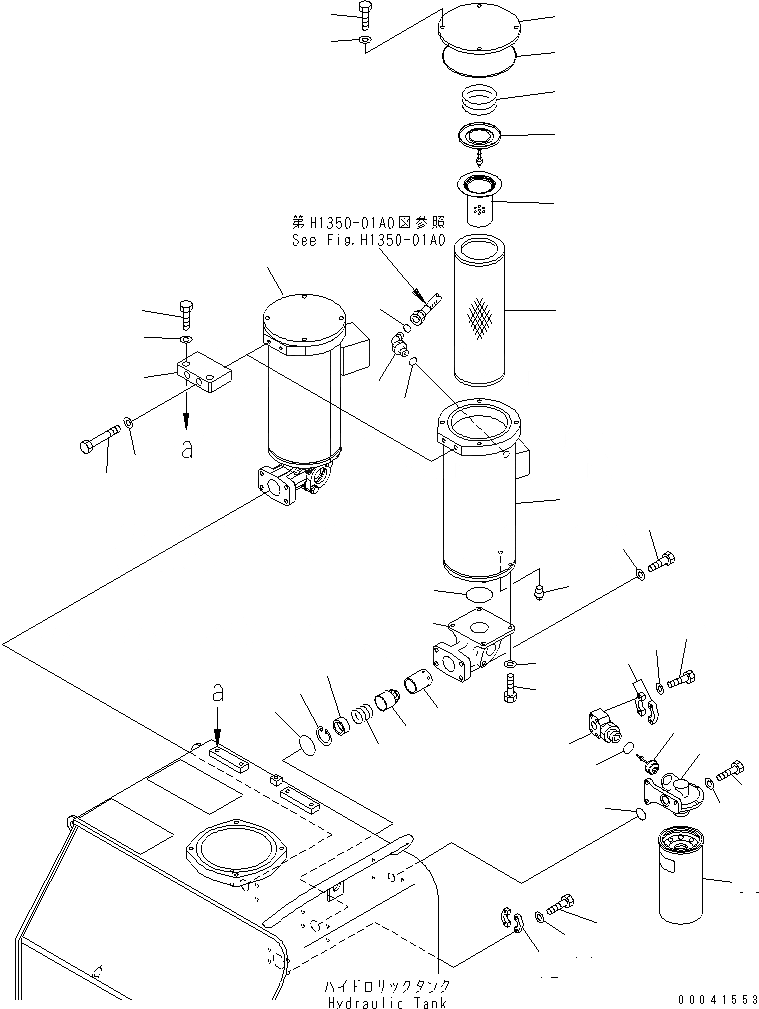 第H1350-01A0図参照
See Fig.H1350-01A0

a

a

ハイドロリックタンク
Hydraulic Tank

00041553