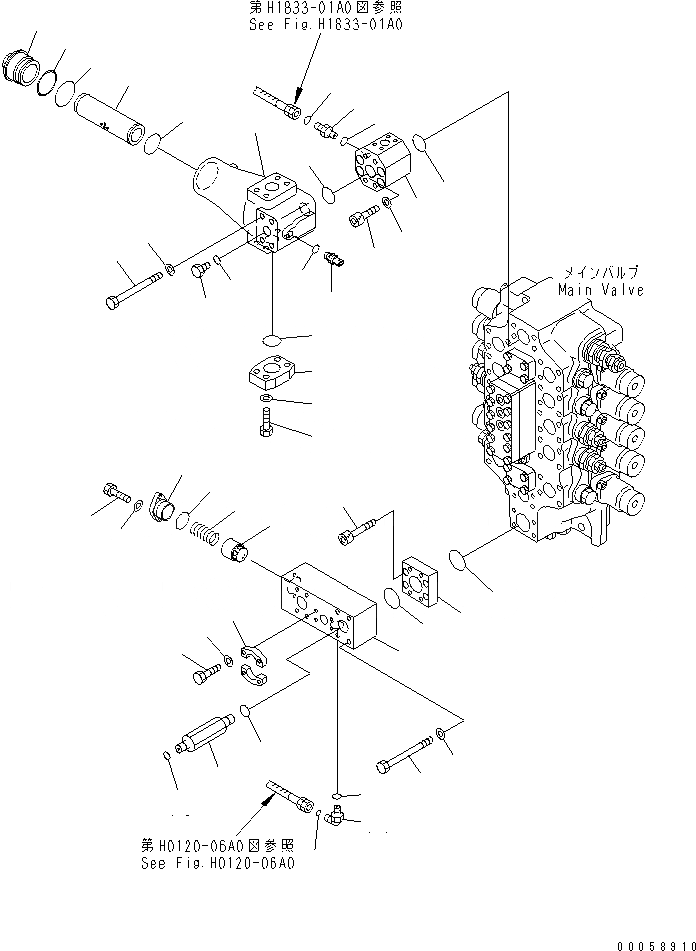 第H1833-01A0図参照
See Fig.H1833-01A0

メインバルブ
Main Valve

第H0120-06A0図参照
See Fig.H0120-06A0

00058910