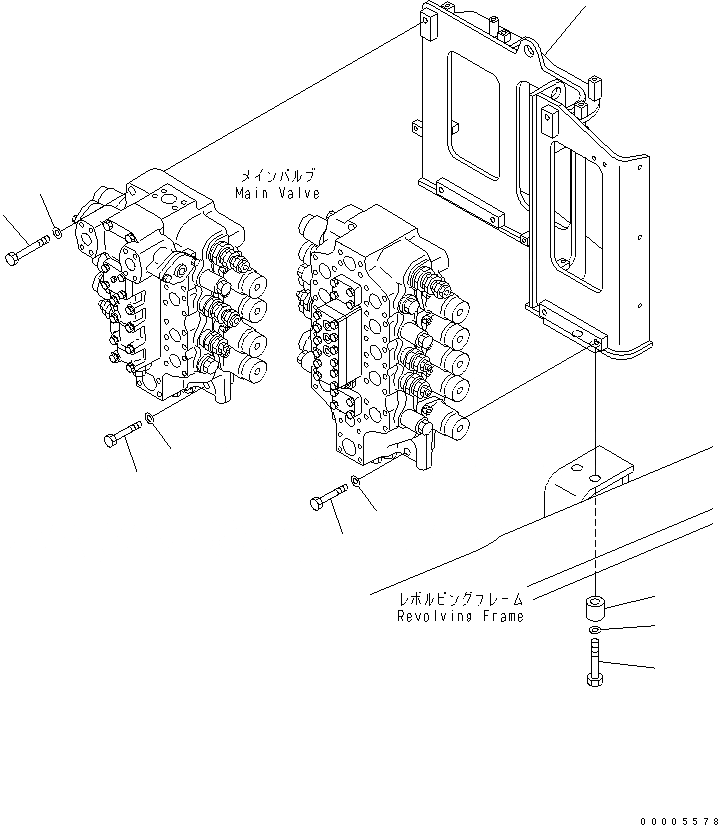 メインバルブ
Main Valve

レボルビングフレーム
Revolving Frame

00005578