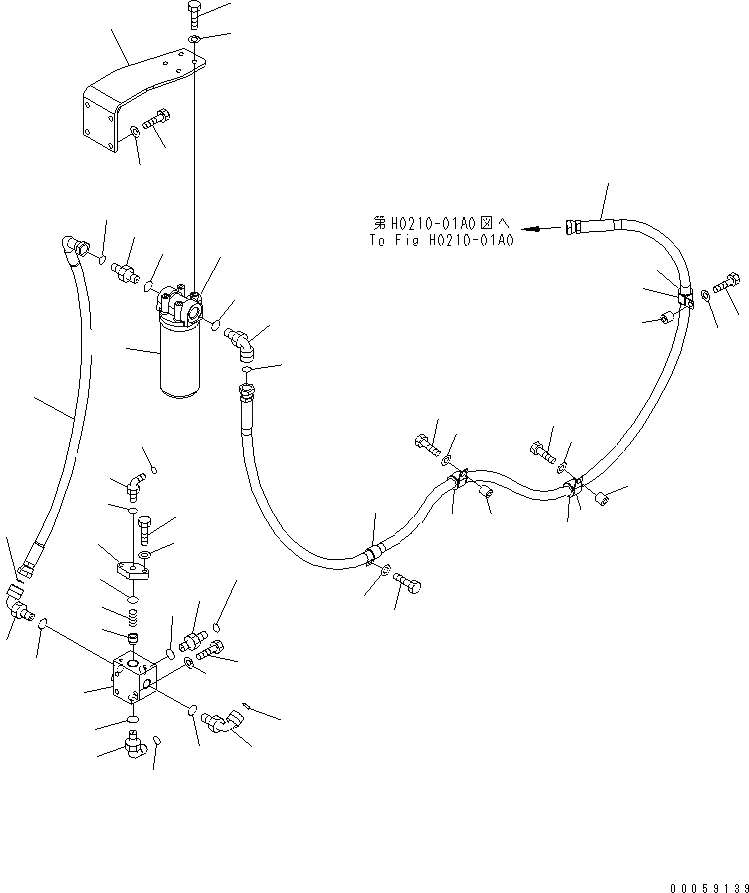 第H0210-01A0図へ
To Fig H0210-01A0

00059139