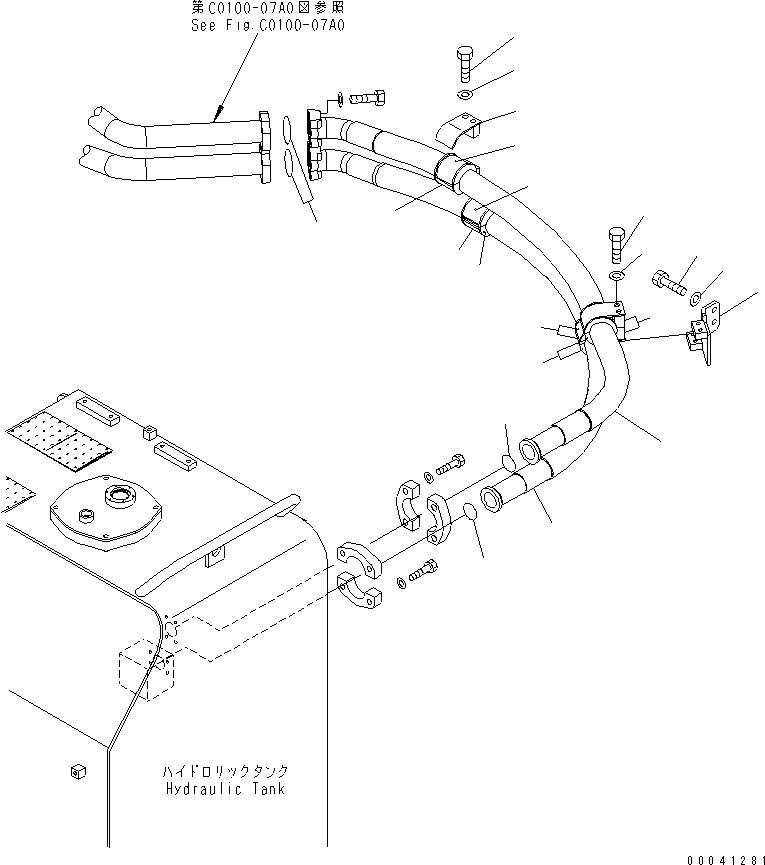 第C0100-07A0図参照
See Fig.C0100-07A0

ハイドロリックタンク
Hydraulic Tank

00041281